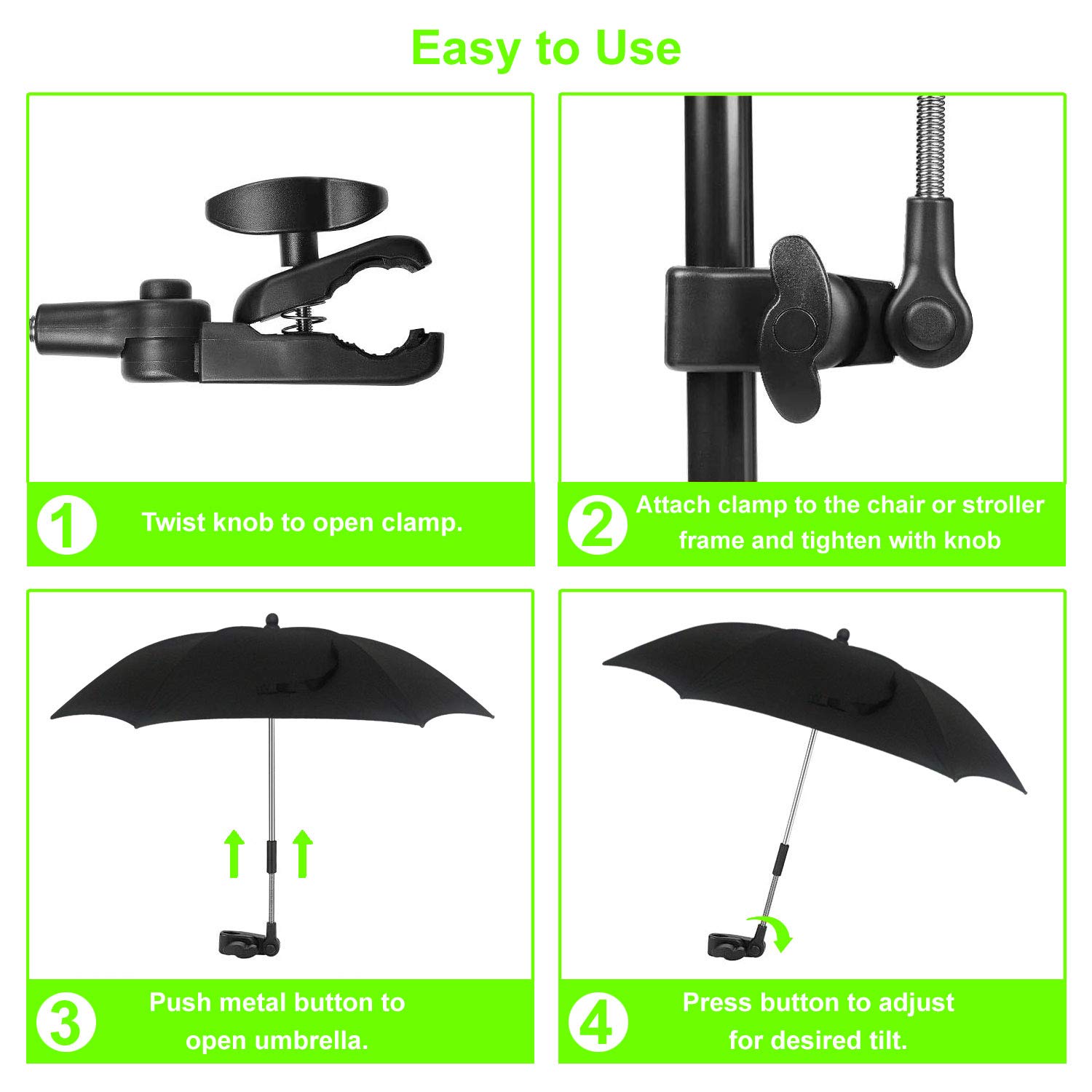 Easy to Use

1 Twist knob to open clamp.

2 Attach clamp to the chair or stroller frame and tighten with knob

3 Push metal button to open umbrella.

4 Press button to adjust for desired tilt.