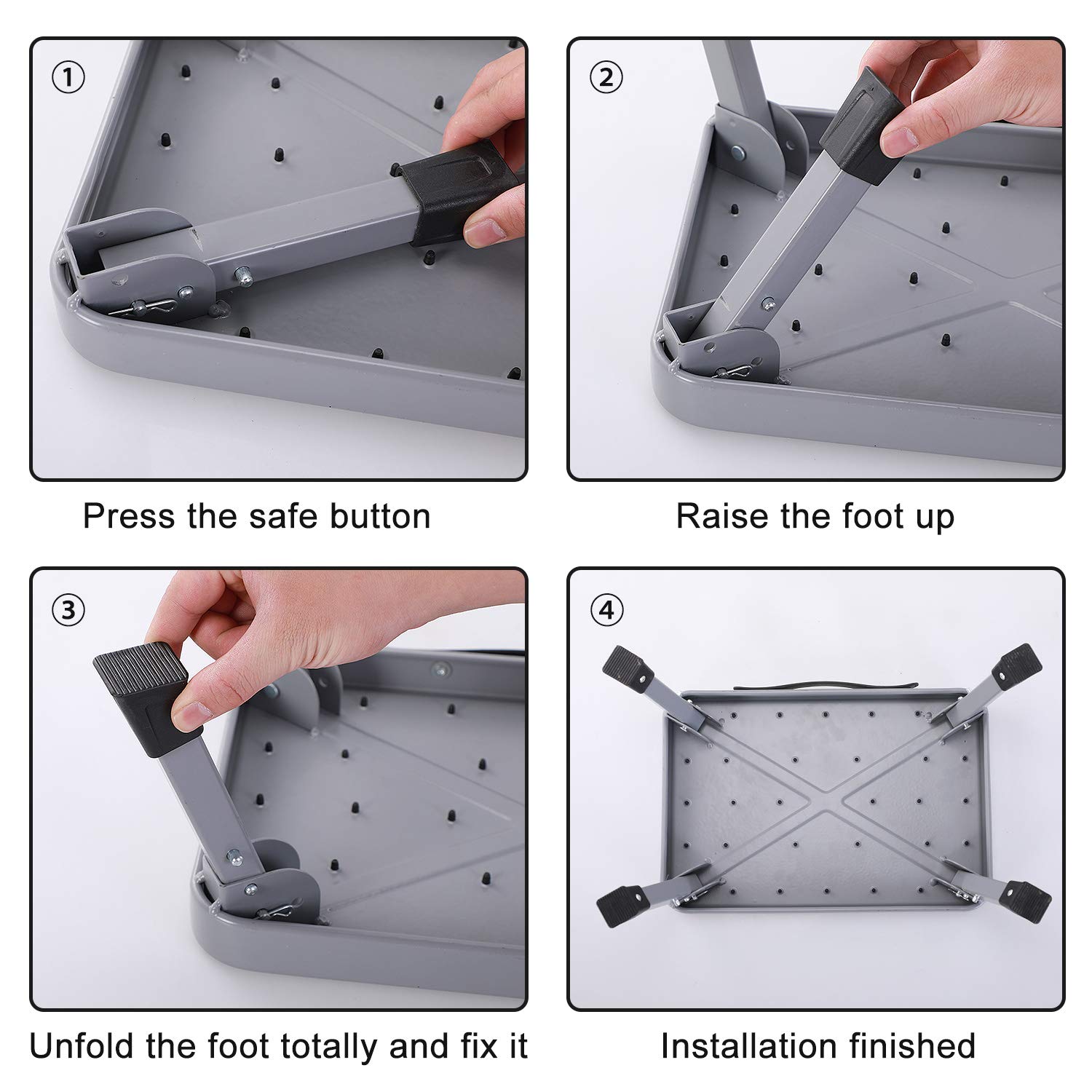 ①

Press the safe button

②

Raise the foot up

③

Unfold the foot totally and fix it

④

Installation finished