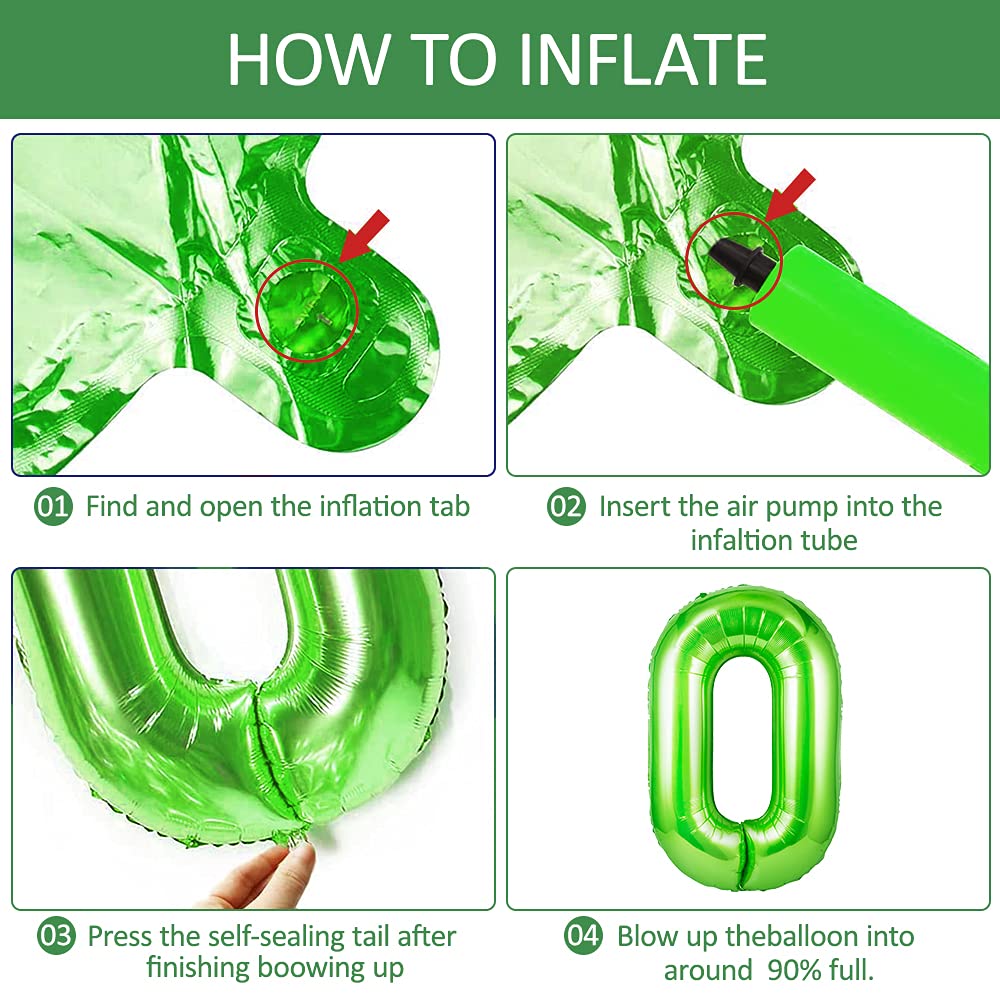 HOW TO INFLATE

01 Find and open the inflation tab

02 Insert the air pump into the infaltion tube

03 Press the self-sealing tail after finishing boowing up

04 Blow up theballoon into around 90% full.