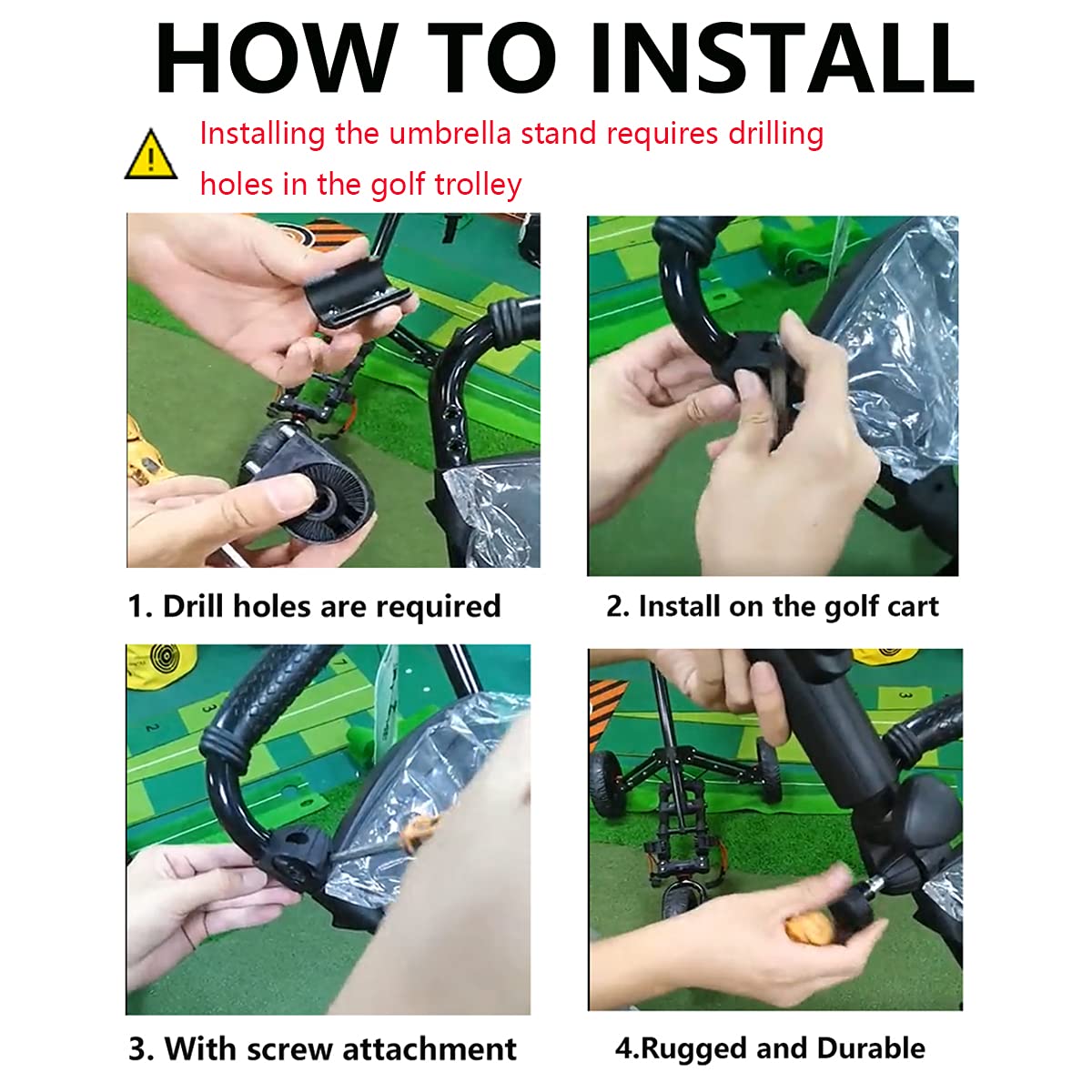 HOW TO INSTALL

Installing the umbrella stand requires drilling holes in the golf trolley

1. Drill holes are required

2. Install on the golf cart

3. With screw attachment

4.Rugged and Durable