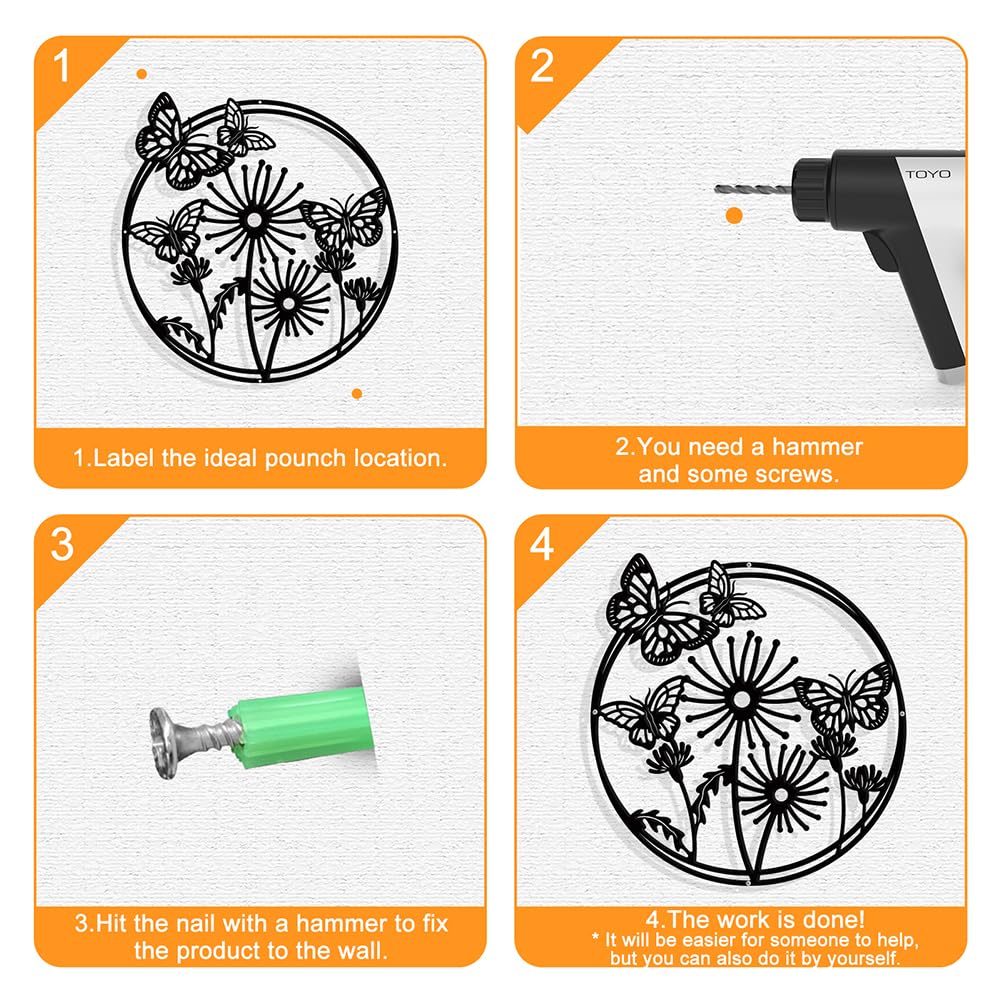 1

1.Label the ideal pounch location.

2

TOYO

2.You need a hammer and some screws.

3

3.Hit the nail with a hammer to fix the product to the wall.

4

4.The work is done!
* It will be easier for someone to help, but you can also do it by yourself.