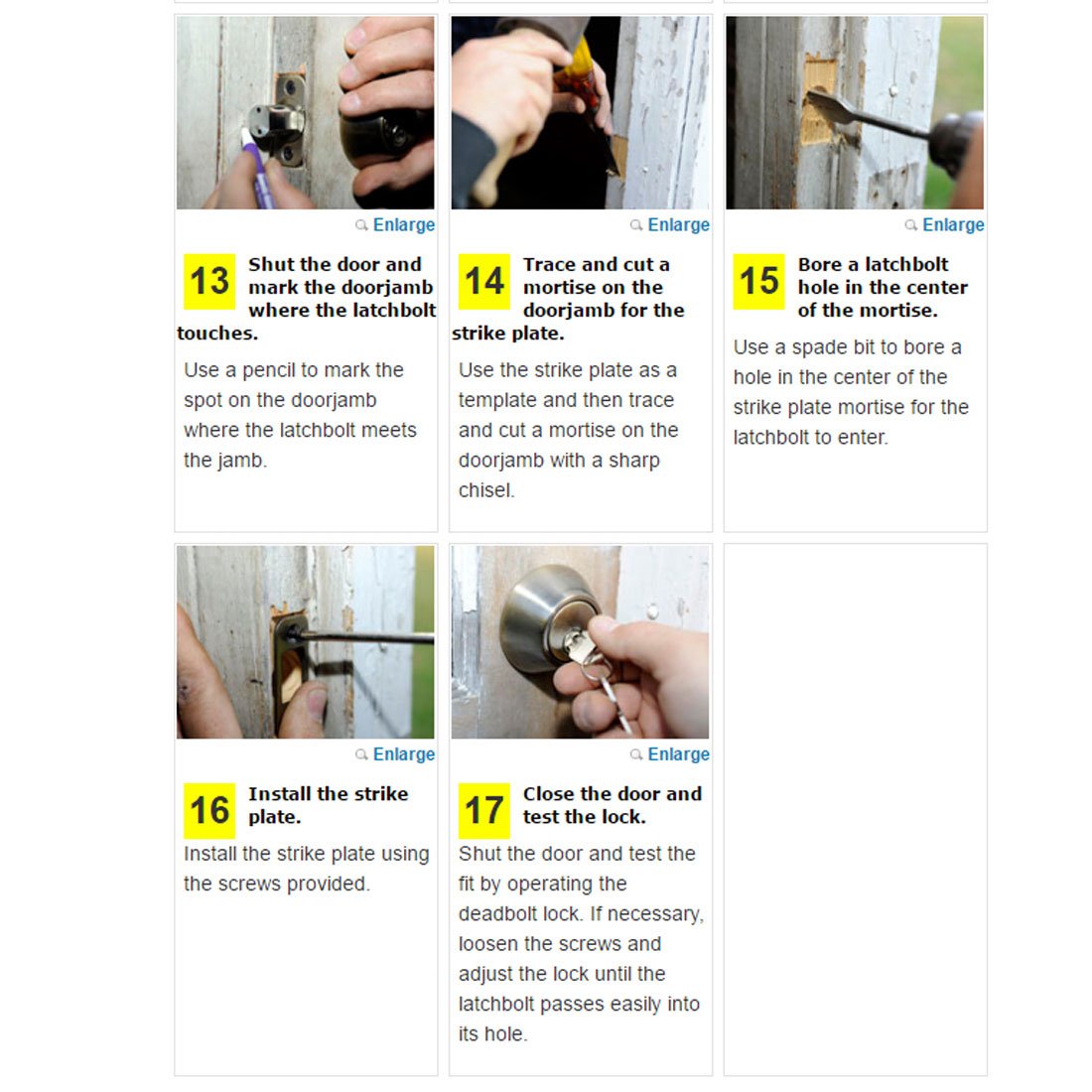 Enlarge

13 Shut the door and mark the doorjamb where the latchbolt touches.

Use a pencil to mark the spot on the doorjamb where the latchbolt meets the jamb.

Enlarge

14 Trace and cut a mortise on the doorjamb for the strike plate.

Use the strike plate as a template and then trace and cut a mortise on the doorjamb with a sharp chisel.

Enlarge

15 Bore a latchbolt hole in the center of the mortise.

Use a spade bit to bore a hole in the center of the strike plate mortise for the latchbolt to enter.

Enlarge

16 Install the strike plate.

Install the strike plate using the screws provided.

Enlarge

17 Close the door and test the lock.

Shut the door and test the fit by operating the deadbolt lock. If necessary, loosen the screws and adjust the lock until the latchbolt passes easily into its hole.