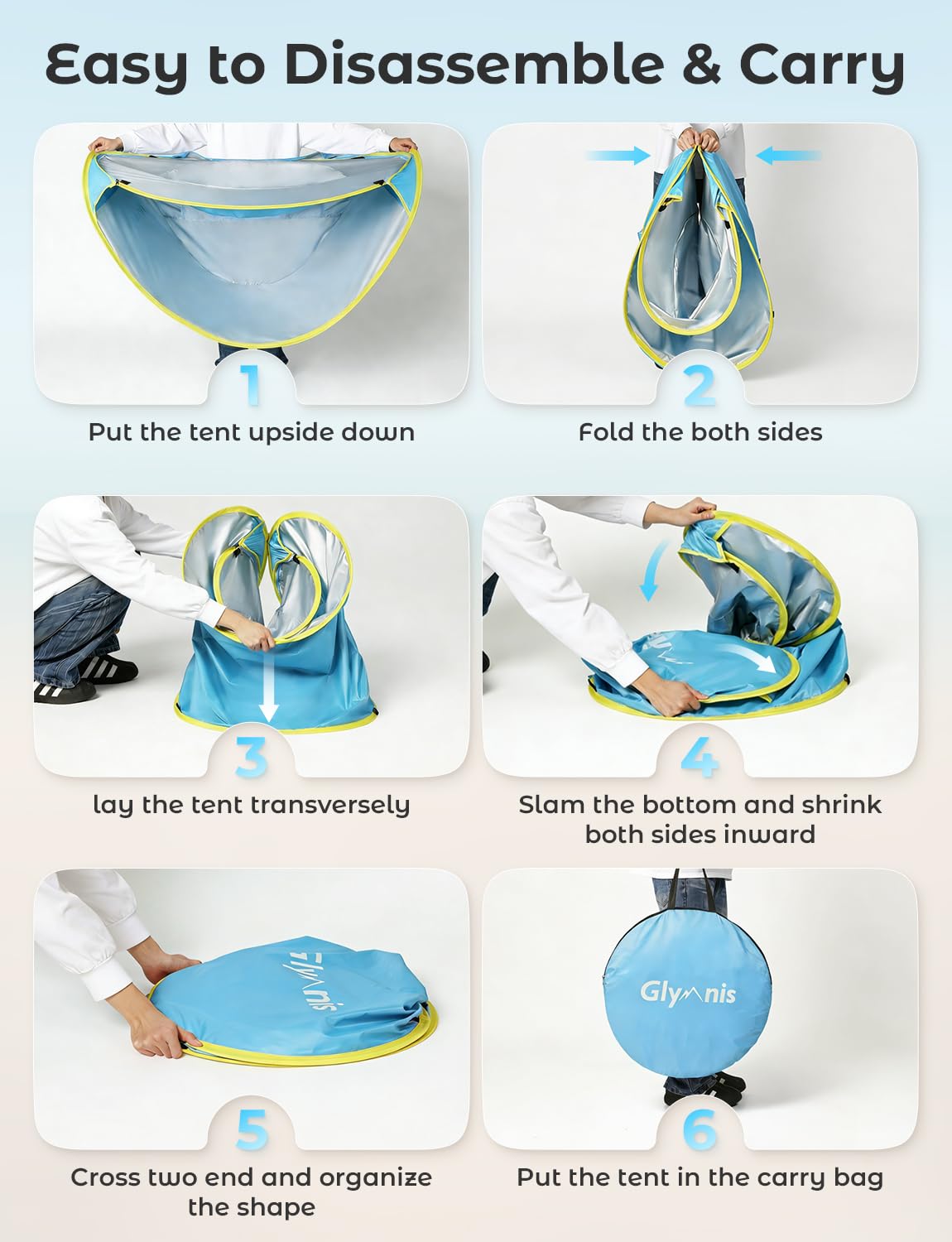 Easy to Disassemble & Carry

1
Put the tent upside down

2
Fold the both sides

3
lay the tent transversely

4
Slam the bottom and shrink both sides inward

Glymnis

5
Cross two end and organize the shape

Glymnis

6
Put the tent in the carry bag