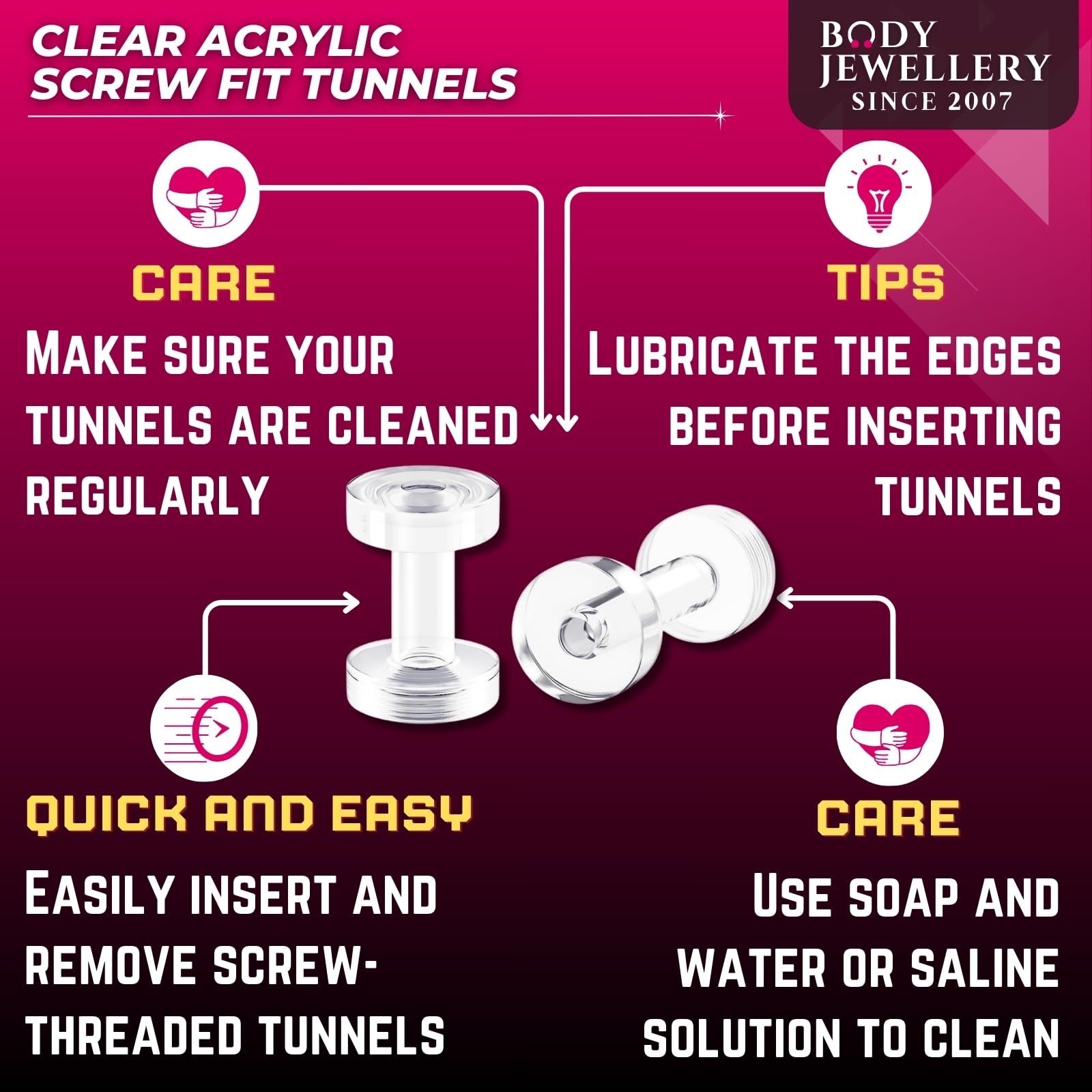 CLEAR ACRYLIC SCREW FIT TUNNELS

BODY JEWELLERY SINCE 2007

CARE

MAKE SURE YOUR TUNNELS ARE CLEANED REGULARLY

TIPS

LUBRICATE THE EDGES BEFORE INSERTING TUNNELS

QUICK AND EASY

EASILY INSERT AND REMOVE SCREW-THREADED TUNNELS

CARE

USE SOAP AND WATER OR SALINE SOLUTION TO CLEAN