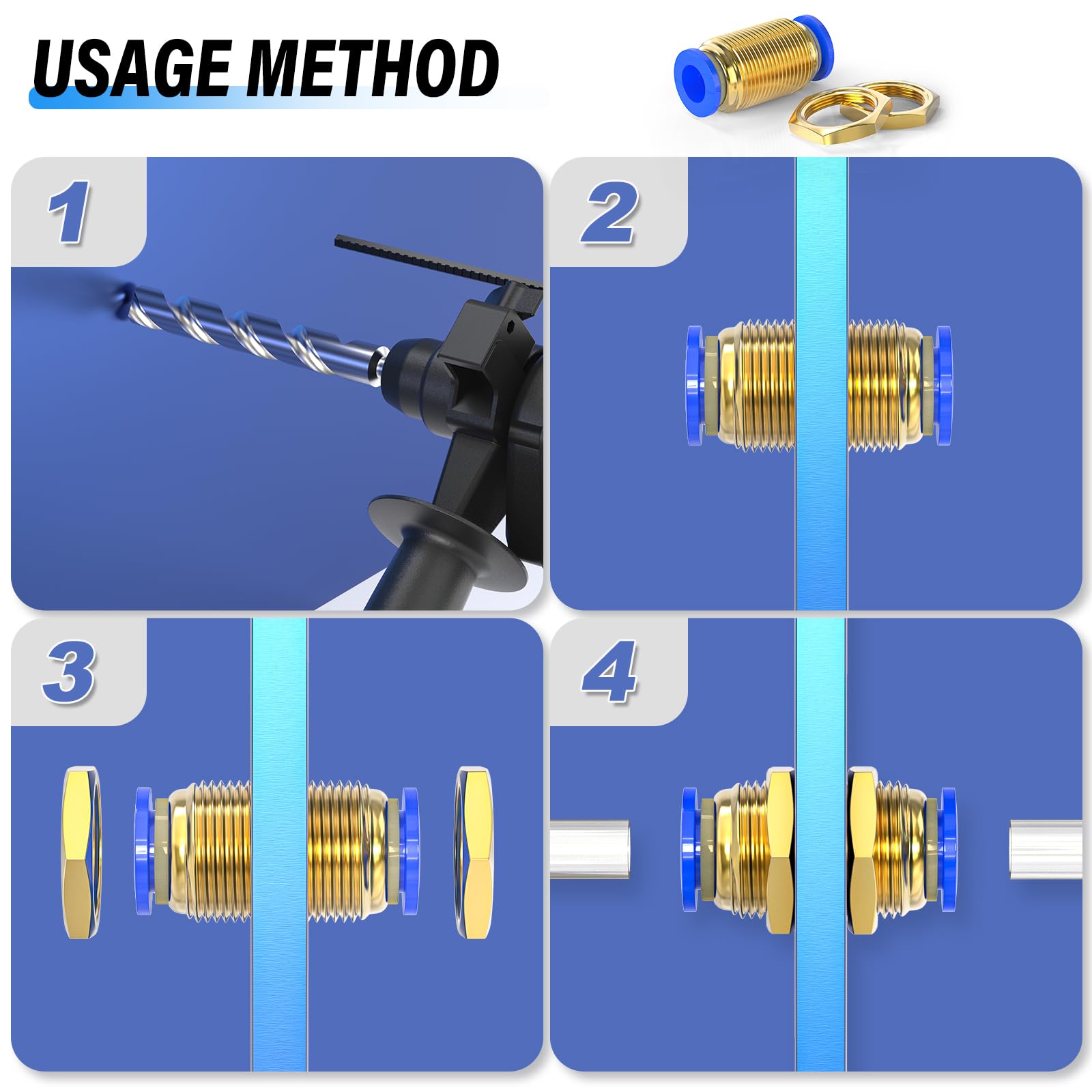 USAGE METHOD

1

2

3

4