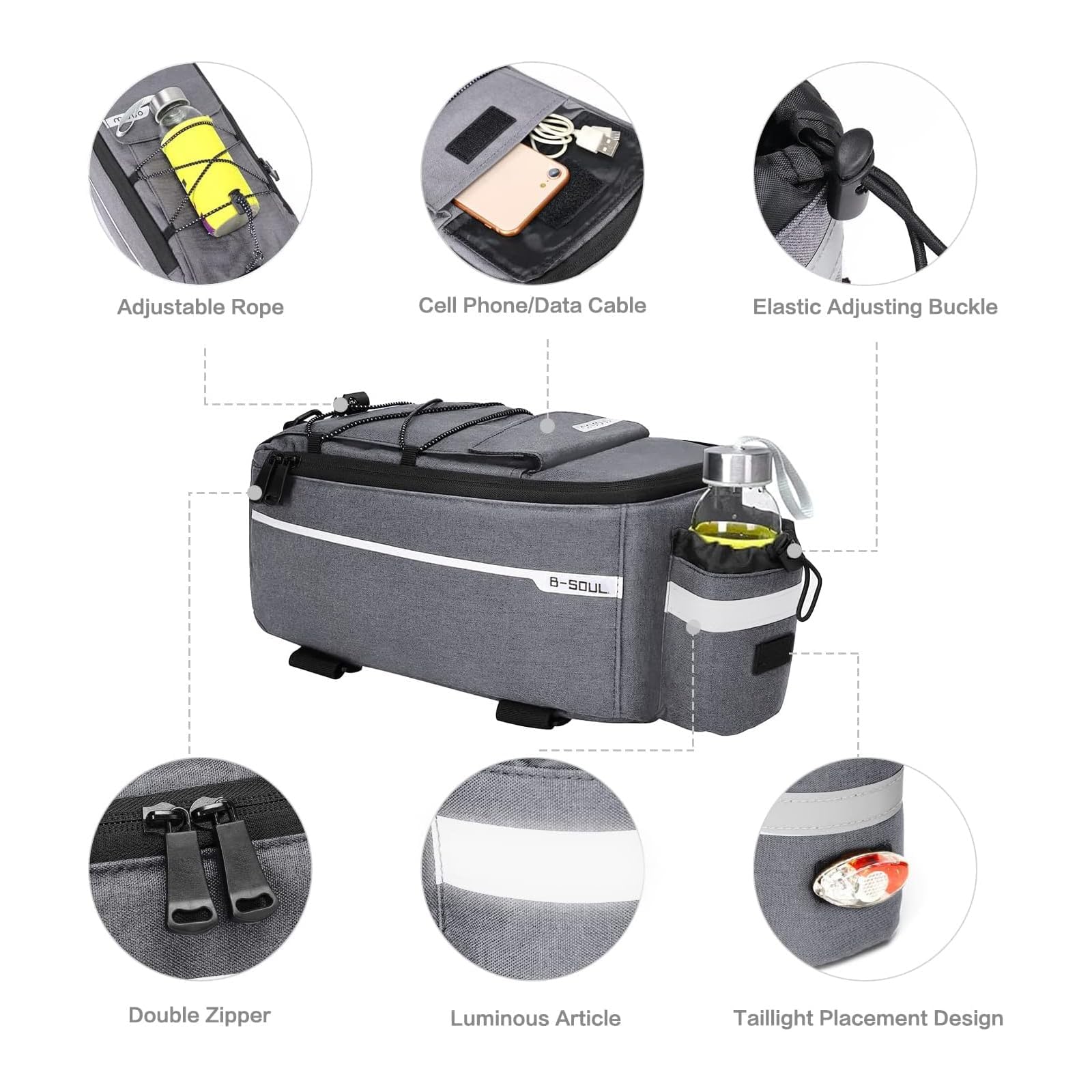 Adjustable Rope

Cell Phone/Data Cable

Elastic Adjusting Buckle

B-SOUL

Double Zipper

Luminous Article

Taillight Placement Design