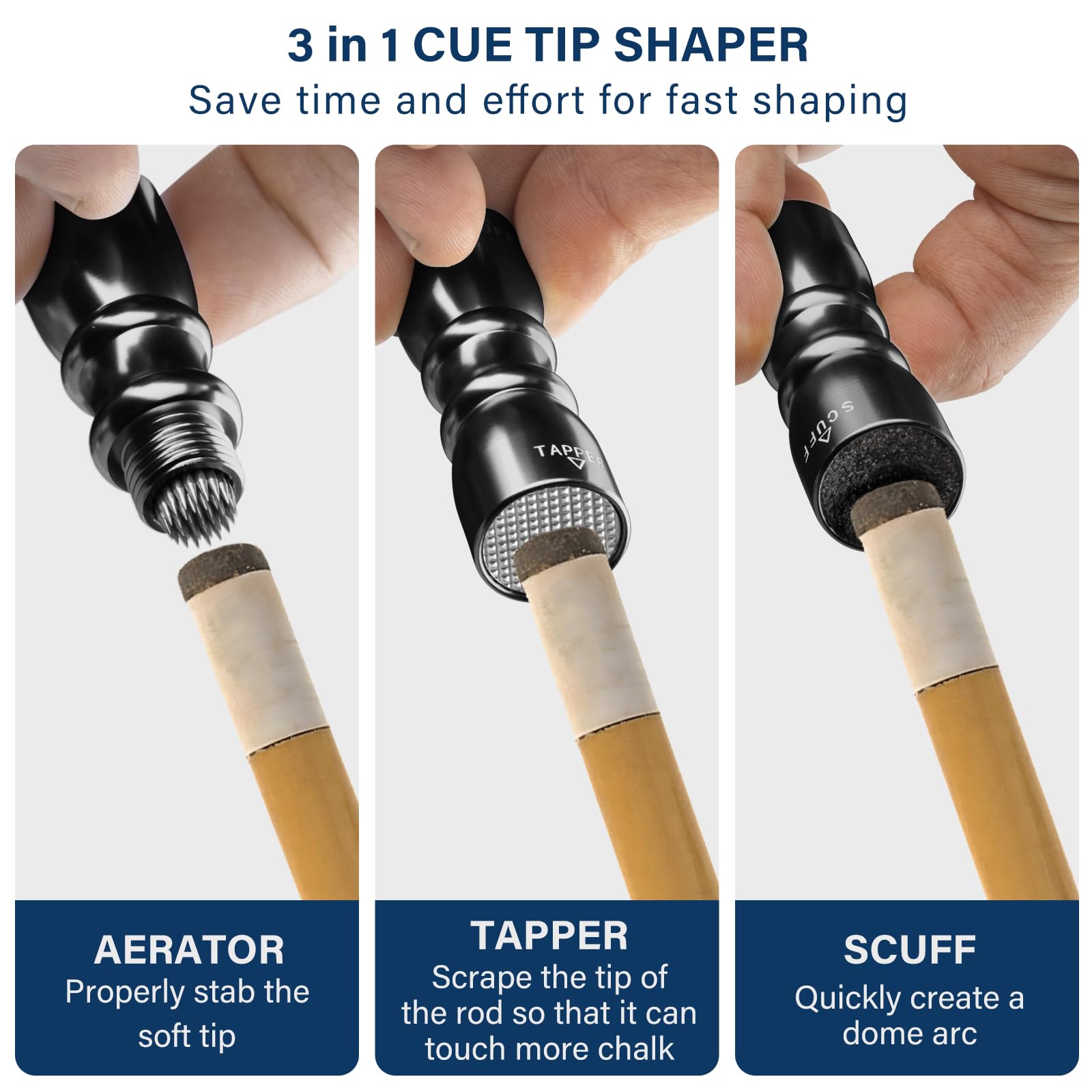 3 in 1 CUE TIP SHAPER
Save time and effort for fast shaping

TAPPER

SCUFF

AERATOR
Properly stab the soft tip

TAPPER
Scrape the tip of the rod so that it can touch more chalk

SCUFF
Quickly create a dome arc