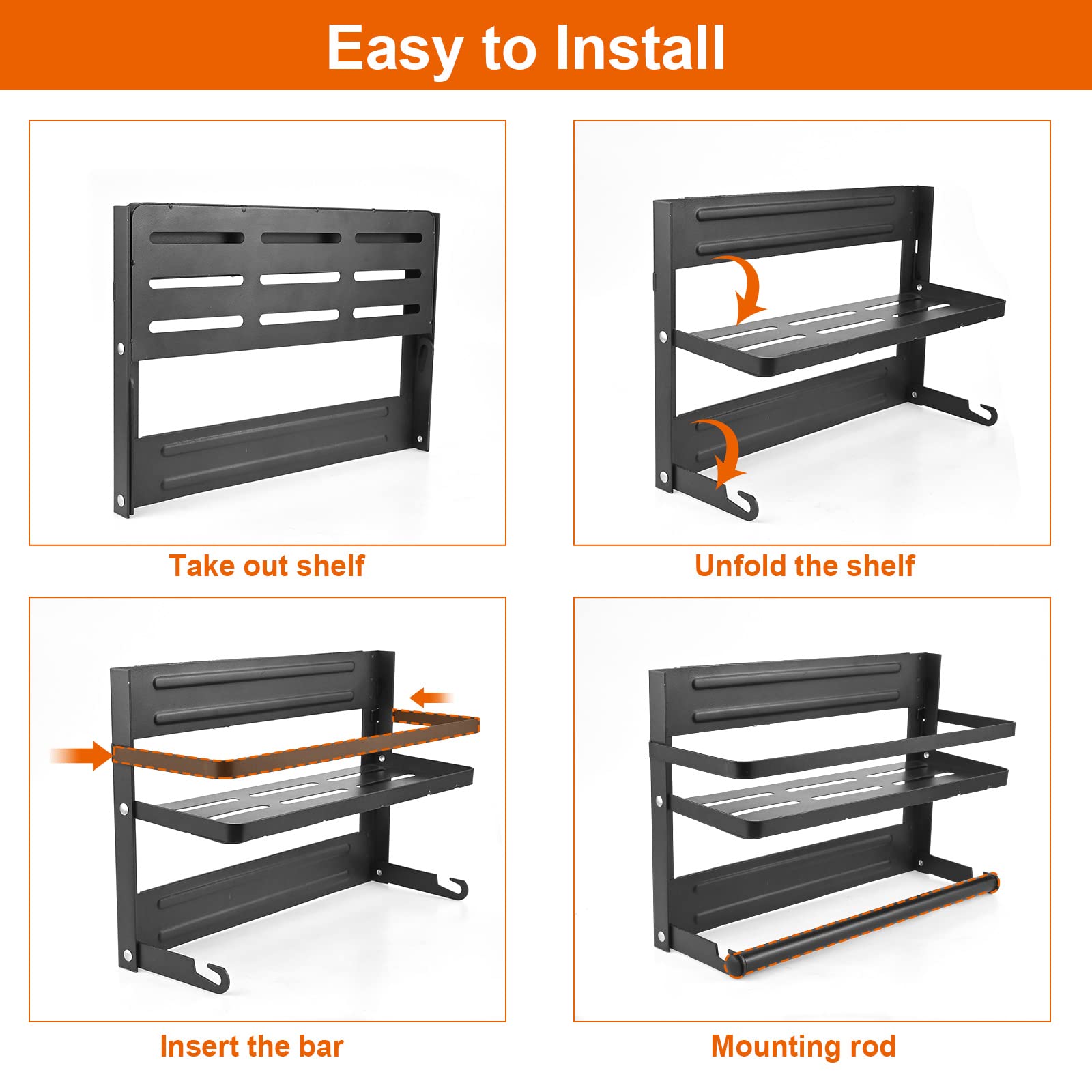 Easy to Install

Take out shelf

Unfold the shelf

Insert the bar

Mounting rod