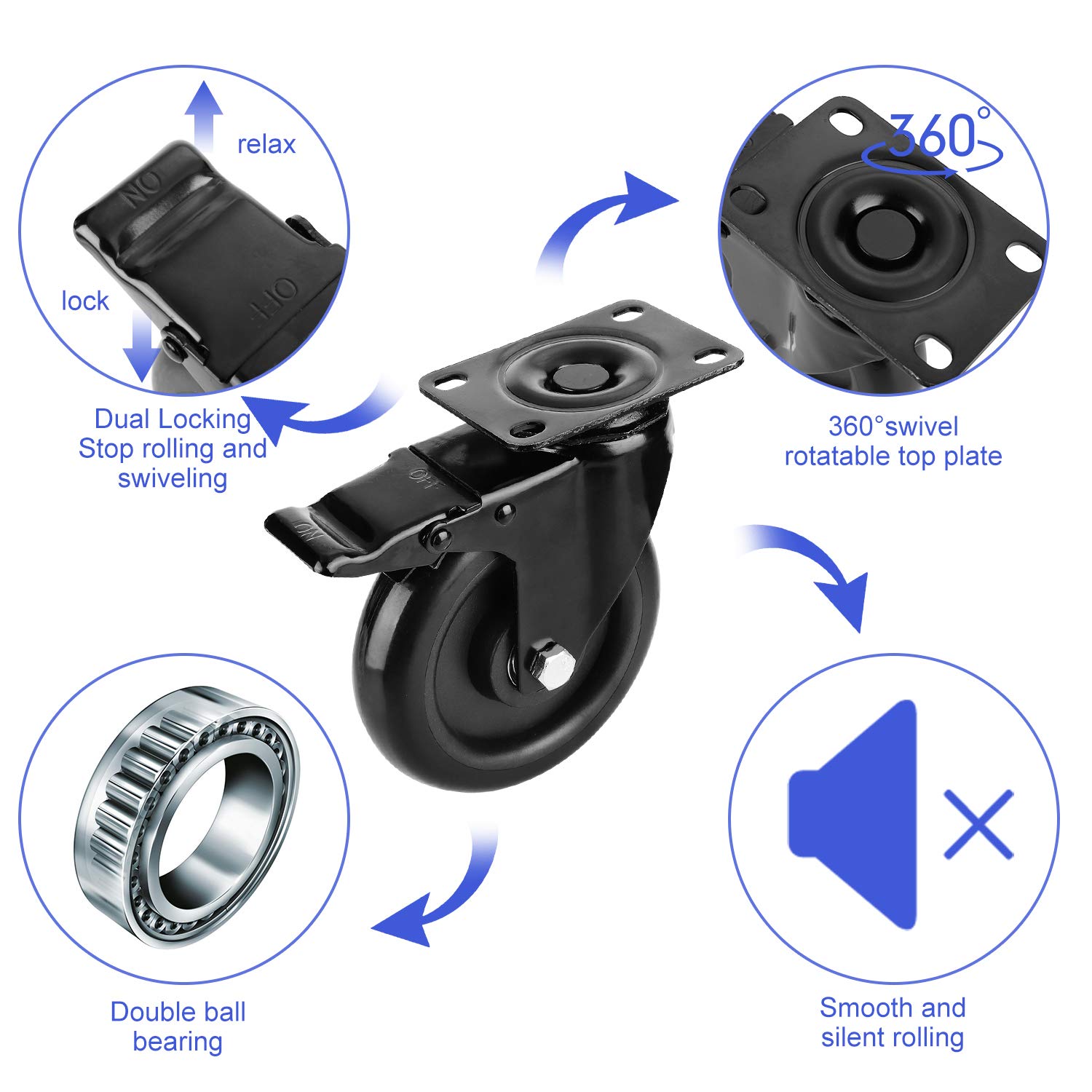 relax

ON

OFF

lock

Dual Locking
Stop rolling and swiveling

360°

360°swivel
rotatable top plate

OFF

ON

Double ball bearing

Smooth and silent rolling