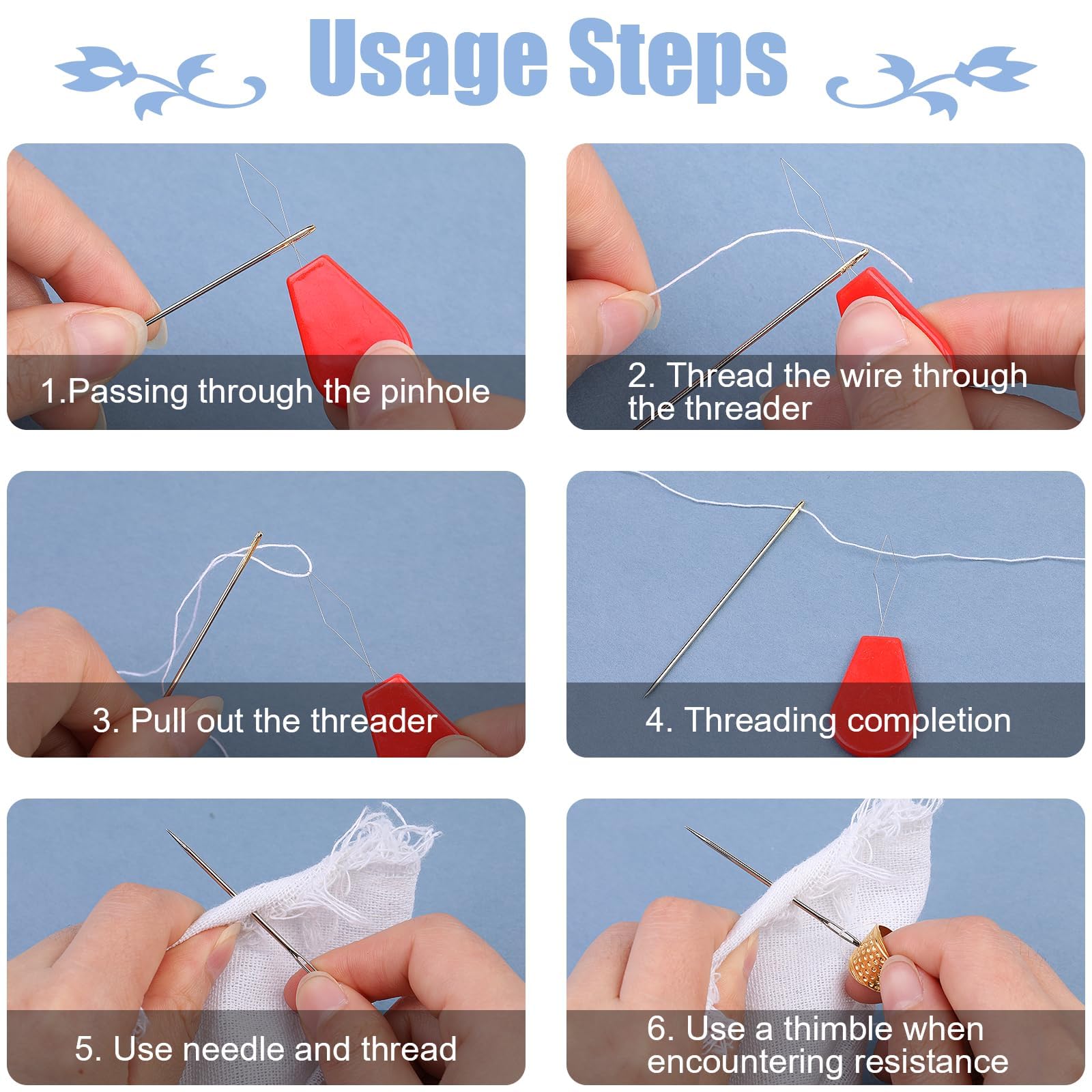 Usage Steps

1.Passing through the pinhole

2. Thread the wire through the threader

3. Pull out the threader

4. Threading completion

5. Use needle and thread

6. Use a thimble when encountering resistance