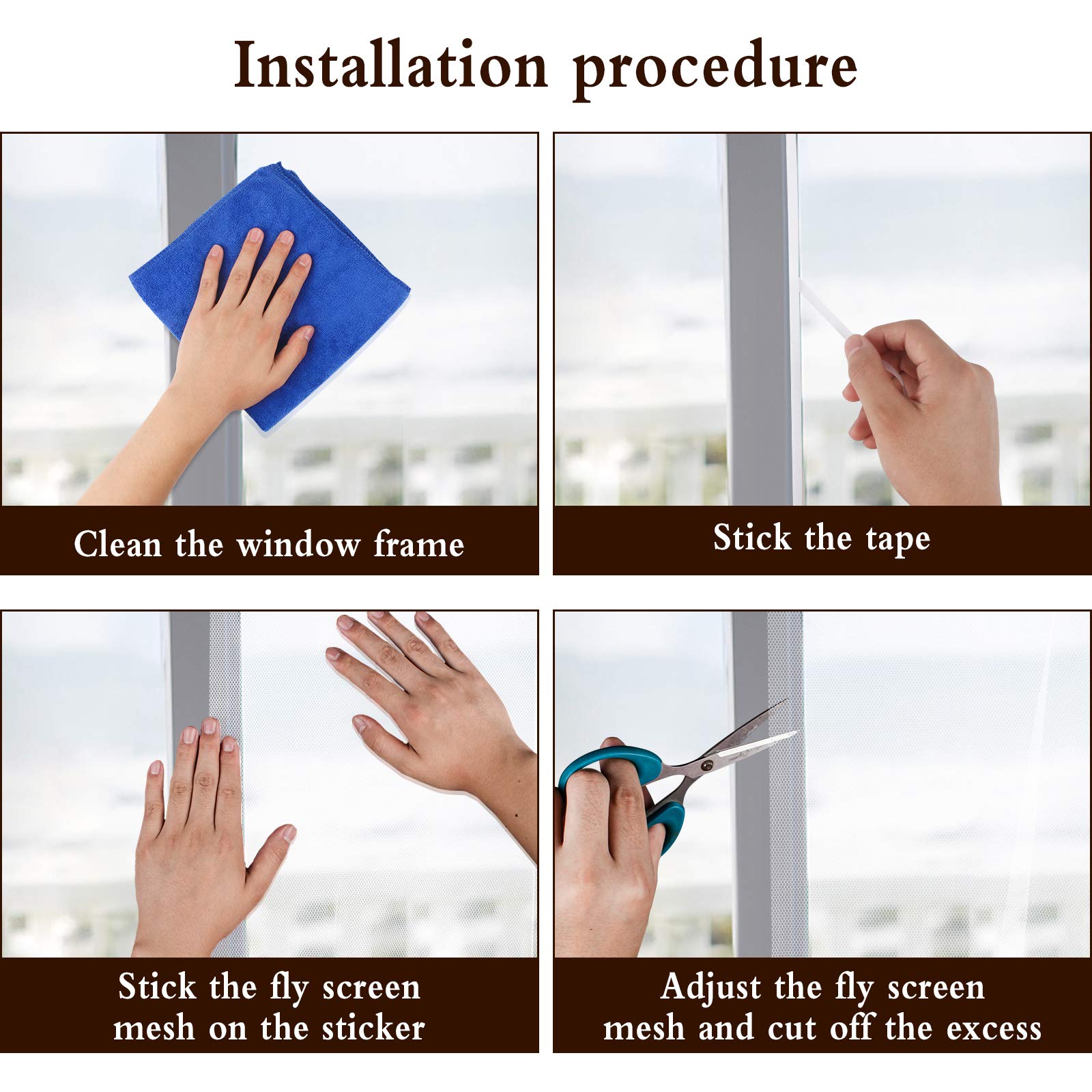 Installation procedure

Clean the window frame

Stick the tape

Stick the fly screen mesh on the sticker

Adjust the fly screen mesh and cut off the excess