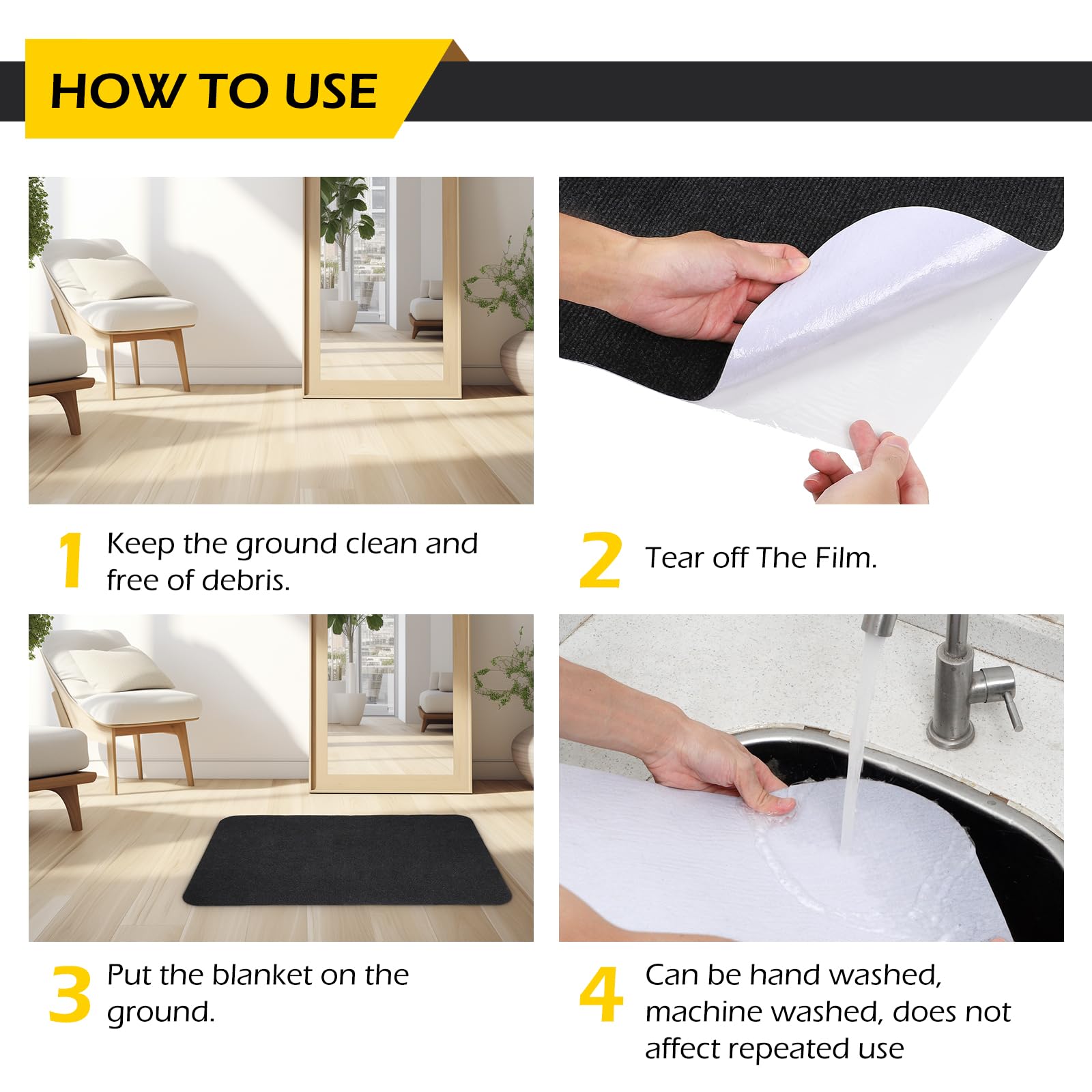 HOW TO USE

1 Keep the ground clean and free of debris.

2 Tear off The Film.

3 Put the blanket on the ground.

4 Can be hand washed, machine washed, does not affect repeated use