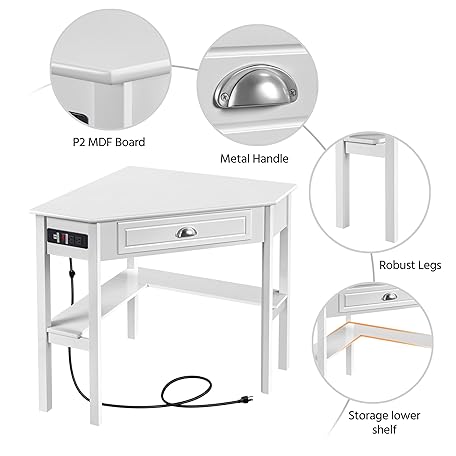 P2 MDF Board

Metal Handle

Robust Legs

Storage lower shelf