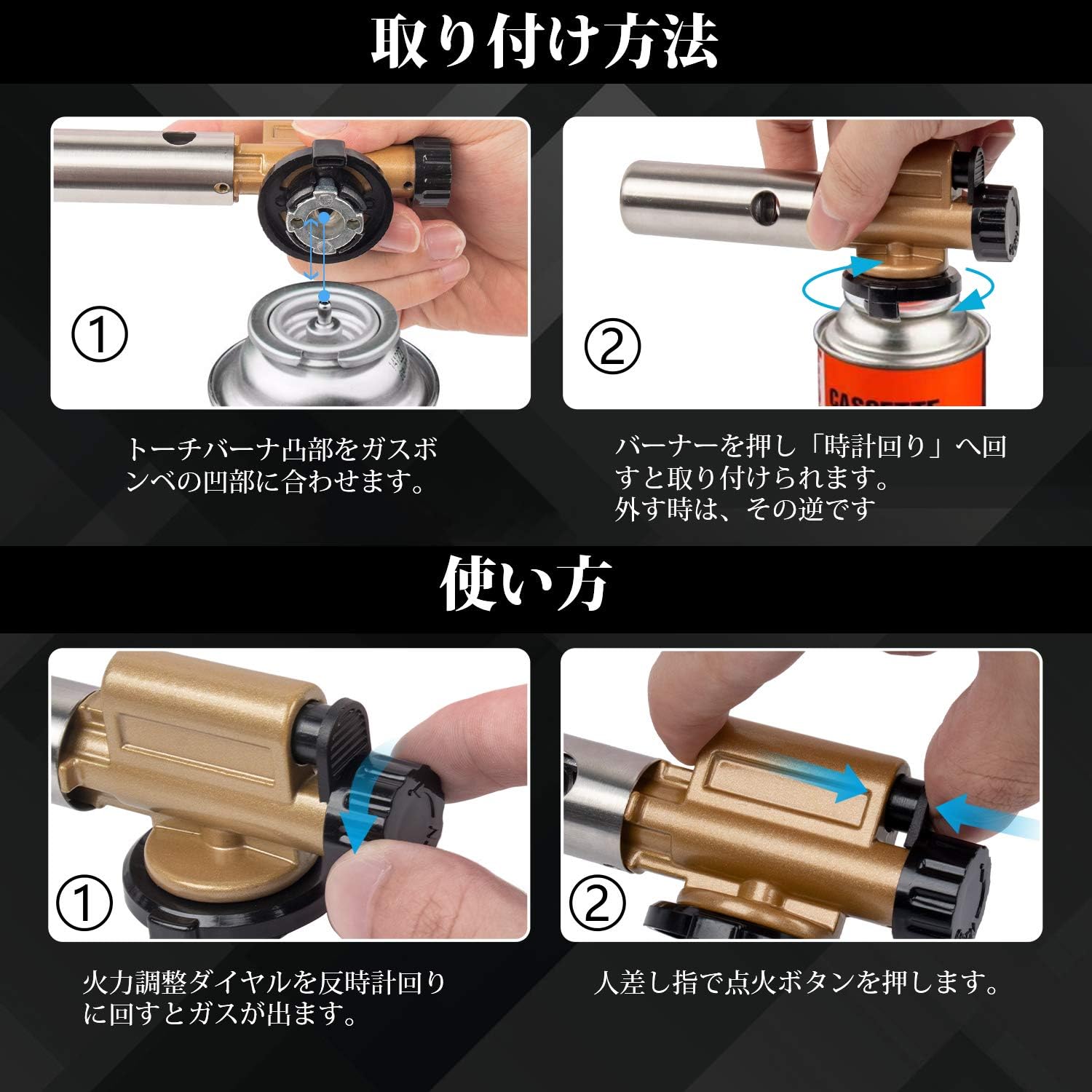 取り付け方法

①

トーチバーナ凸部をガスボンベの凹部に合わせます。

②

CASSETTE

バーナーを押し「時計回り」へ回すと取り付けられます。
外す時は、その逆です

使い方

①

火力調整ダイヤルを反時計回りに回すとガスが出ます。

②

人差し指で点火ボタンを押します。