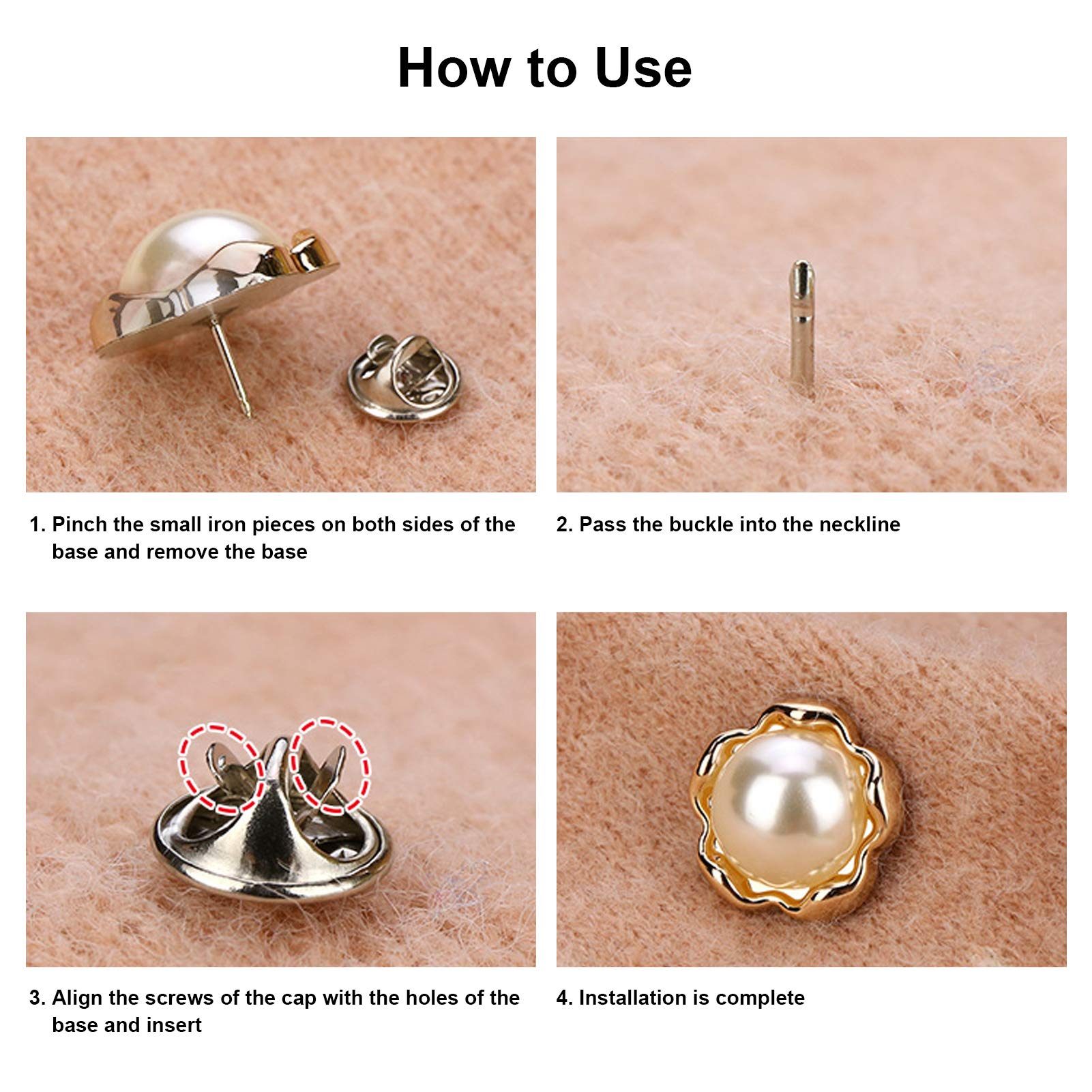 How to Use

1. Pinch the small iron pieces on both sides of the base and remove the base

2. Pass the buckle into the neckline

3. Align the screws of the cap with the holes of the base and insert

4. Installation is complete