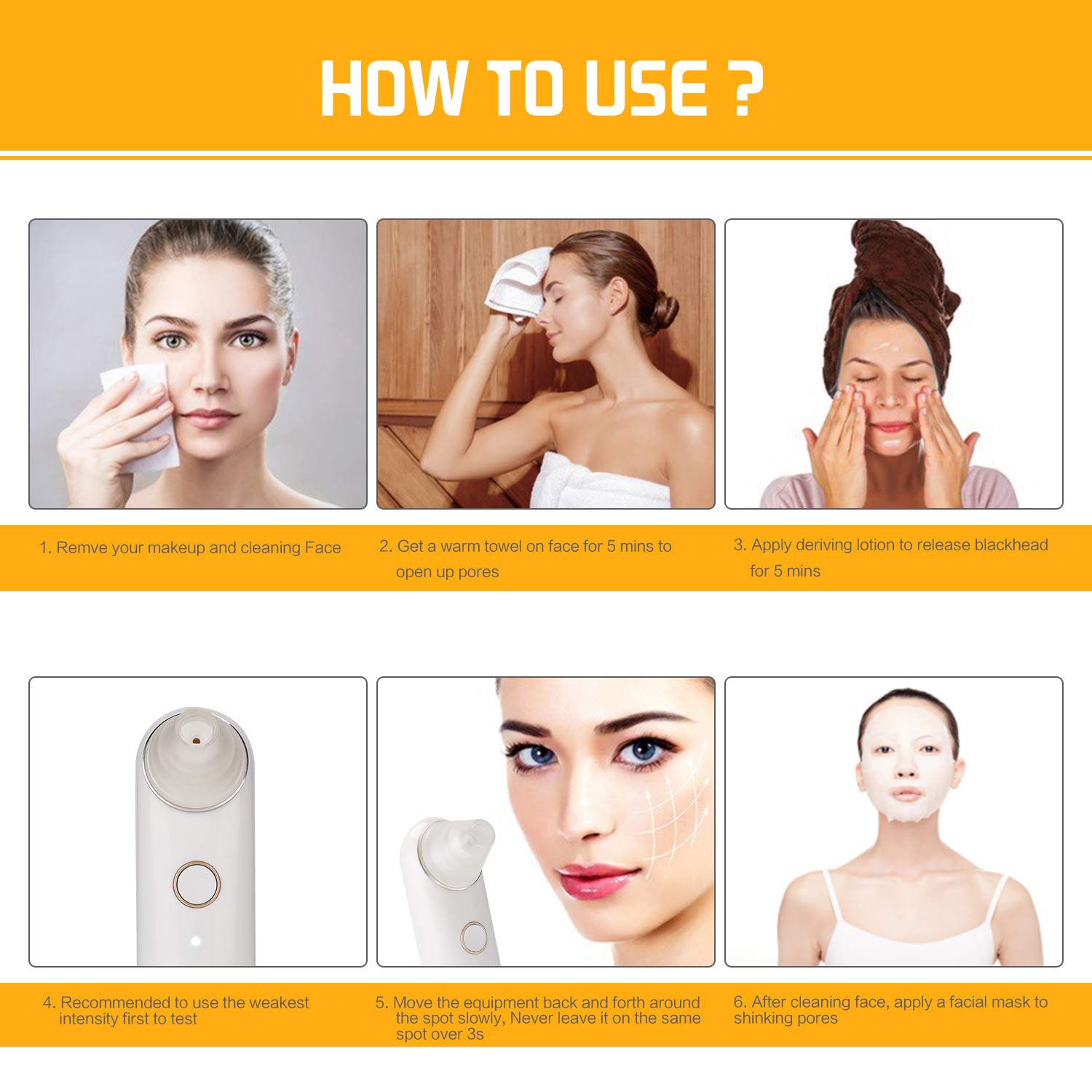 HOW TO USE ?

1. Remve your makeup and cleaning Face

2. Get a warm towel on face for 5 mins to open up pores

3. Apply deriving lotion to release blackhead for 5 mins

4. Recommended to use the weakest intensity first to test

5. Move the equipment back and forth around the spot slowly, Never leave it on the same spot over 3s

6. After cleaning face, apply a facial mask to shinking pores