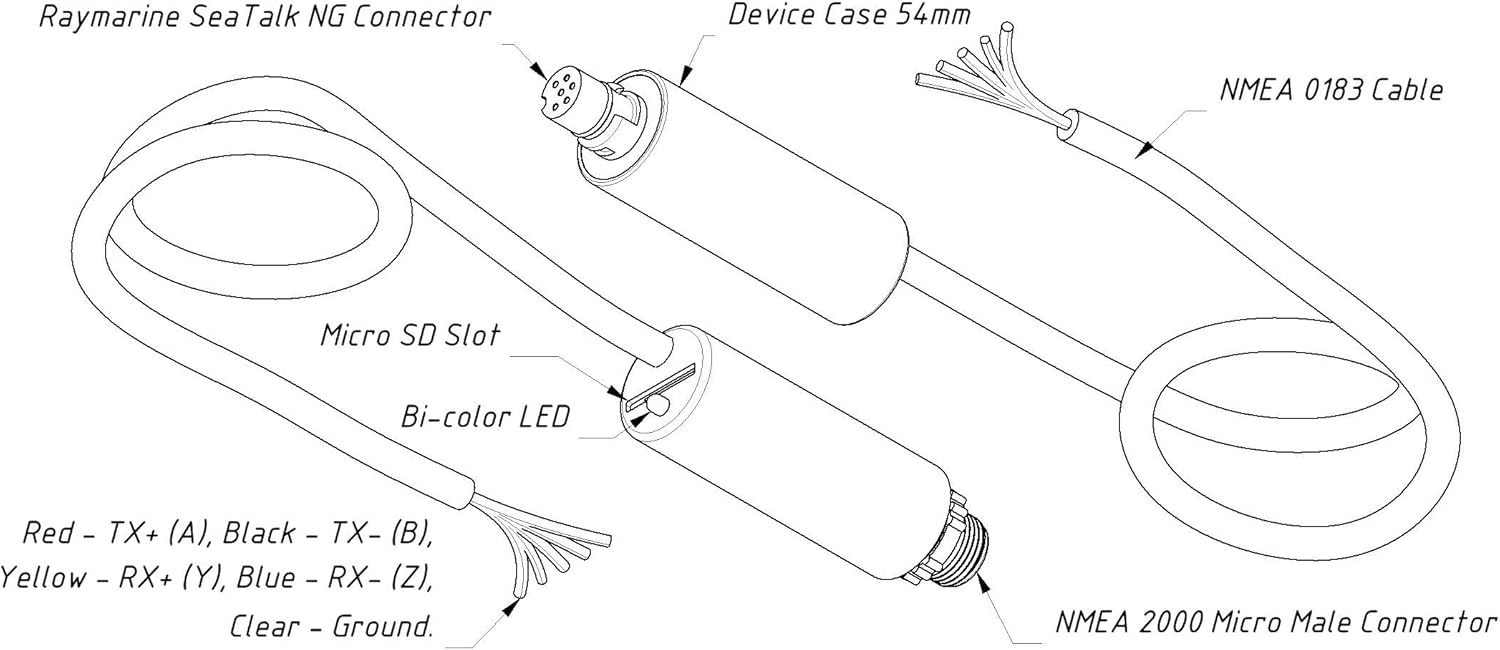 Raymarine SeaTalk NG Connector

Device Case 54mm

NMEA 0183 Cable

Micro SD Slot

Bi-color LED

Red - TX+ (A), Black - TX- (B), Yellow - RX+ (Y), Blue - RX- (Z), Clear - Ground.

NMEA 2000 Micro Male Connector