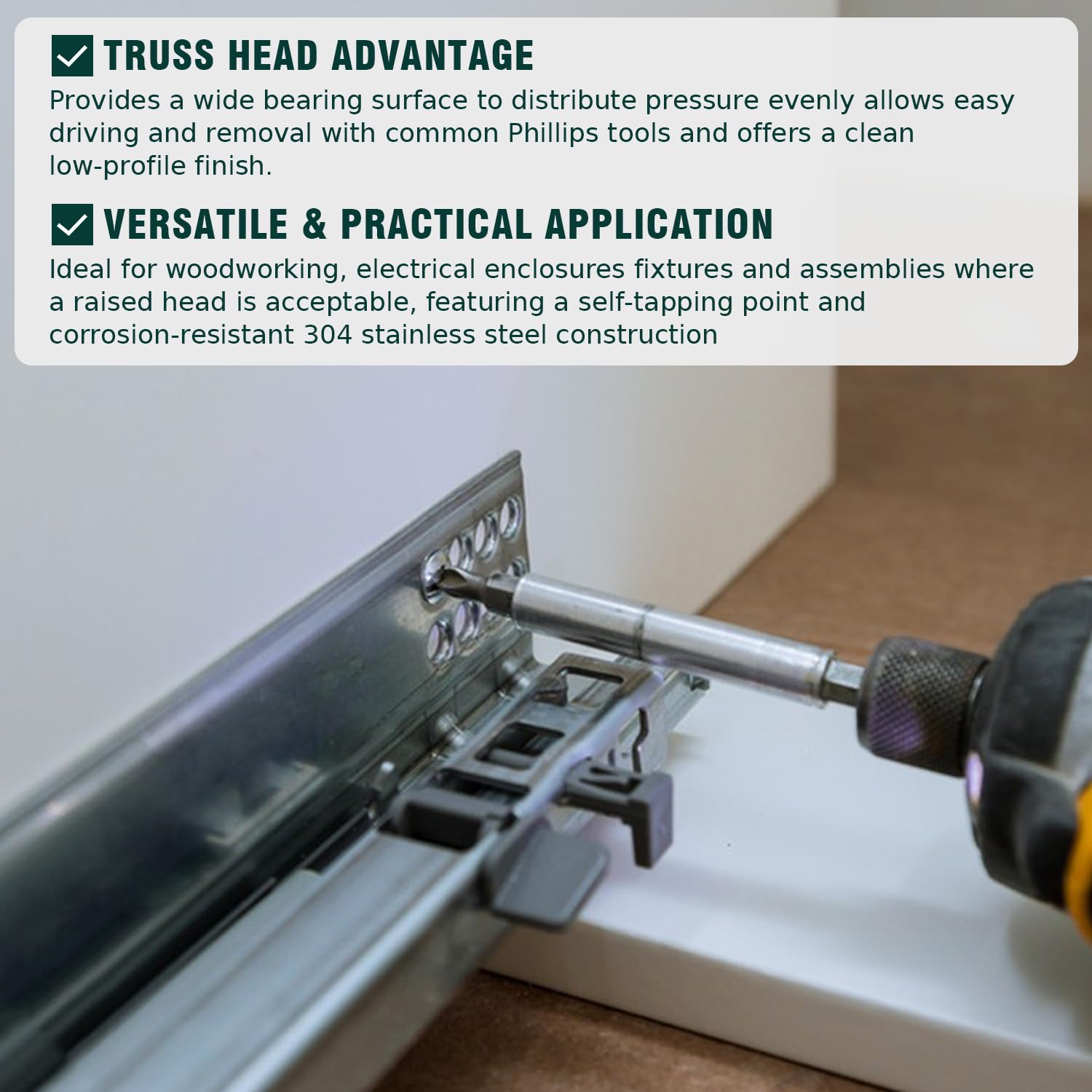 TRUSS HEAD ADVANTAGE
Provides a wide bearing surface to distribute pressure evenly allows easy driving and removal with common Phillips tools and offers a clean low-profile finish.

VERSATILE & PRACTICAL APPLICATION
Ideal for woodworking, electrical enclosures fixtures and assemblies where a raised head is acceptable, featuring a self-tapping point and corrosion-resistant 304 stainless steel construction