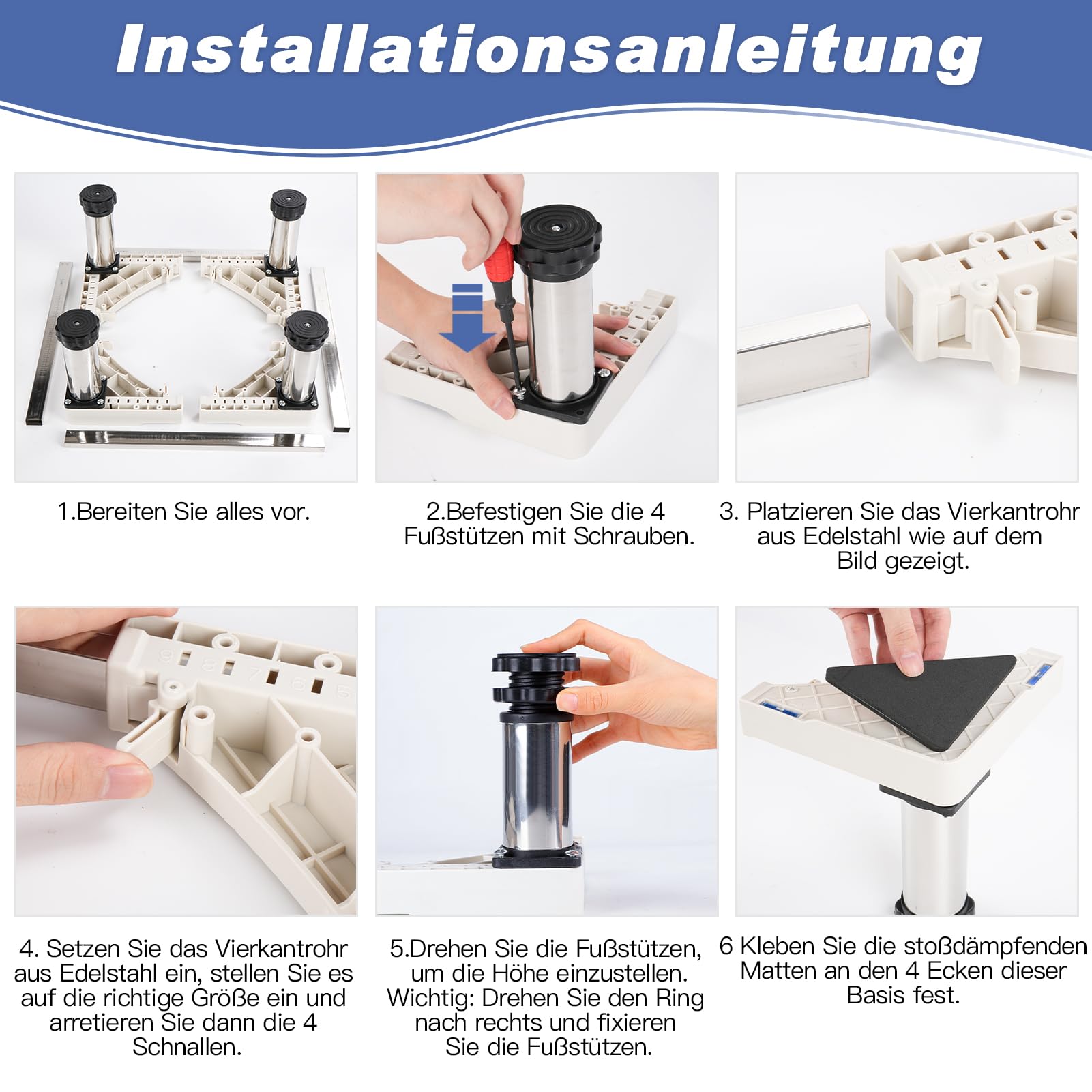 Installationsanleitung

1.Bereiten Sie alles vor.

2.Befestigen Sie die 4 Fußstützen mit Schrauben.

3. Platzieren Sie das Vierkantrohr aus Edelstahl wie auf dem Bild gezeigt.

9 8 7 6 5

4. Setzen Sie das Vierkantrohr aus Edelstahl ein, stellen Sie es auf die richtige Größe ein und arretieren Sie dann die 4 Schnallen.

5.Drehen Sie die Fußstützen, um die Höhe einzustellen. Wichtig: Drehen Sie den Ring nach rechts und fixieren Sie die Fußstützen.

6 Kleben Sie die stoßdämpfenden Matten an den 4 Ecken dieser Basis fest.