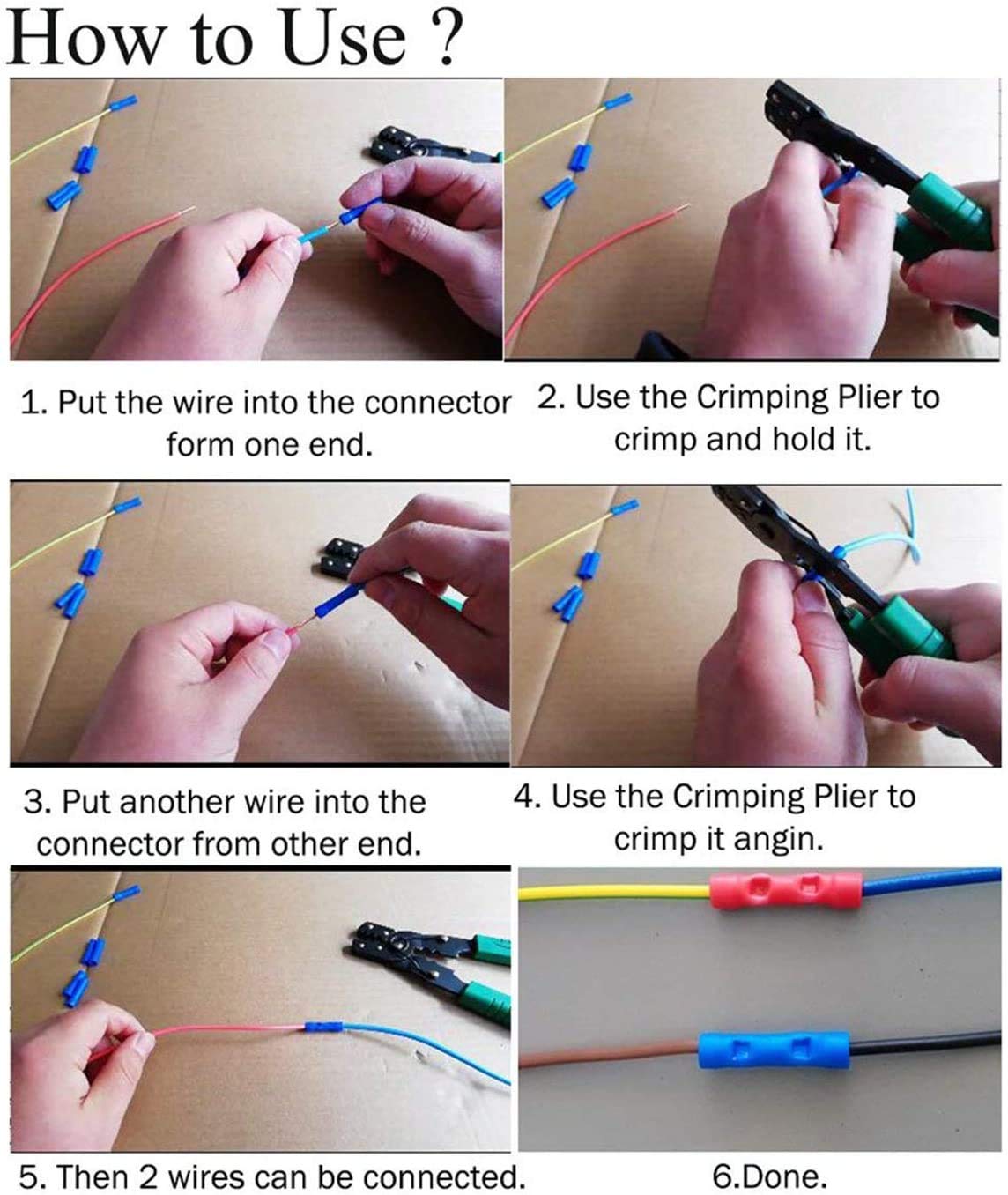 How to Use ?

1. Put the wire into the connector form one end.

2. Use the Crimping Plier to crimp and hold it.

3. Put another wire into the connector from other end.

4. Use the Crimping Plier to crimp it angin.

5. Then 2 wires can be connected.

6.Done.