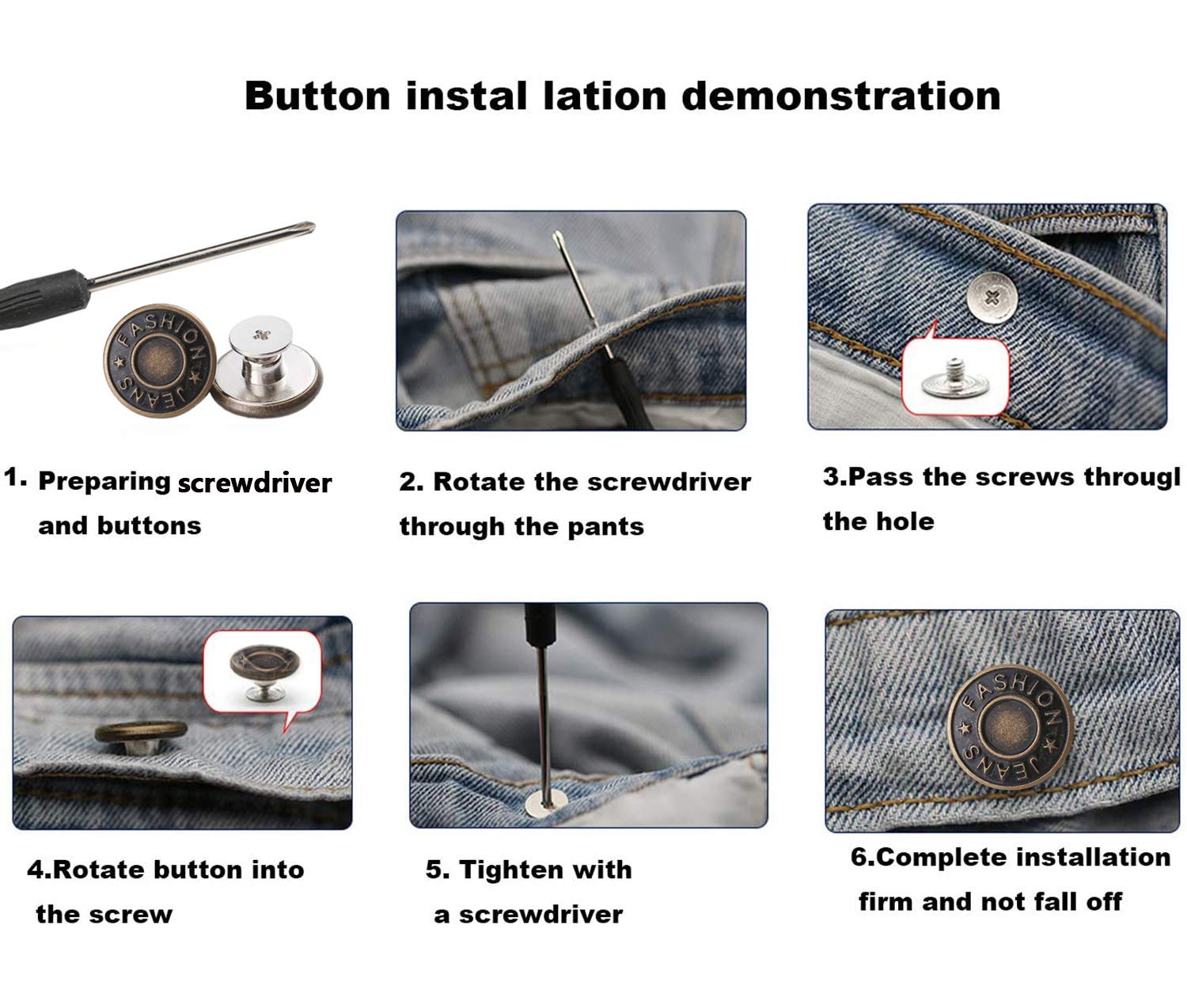 Button instal lation demonstration

FASHION ★ JEANS ★

1. Preparing screwdriver and buttons

2. Rotate the screwdriver through the pants

3.Pass the screws througl the hole

4.Rotate button into the screw

5. Tighten with a screwdriver

FASHION ★ JEANS ★

6.Complete installation firm and not fall off