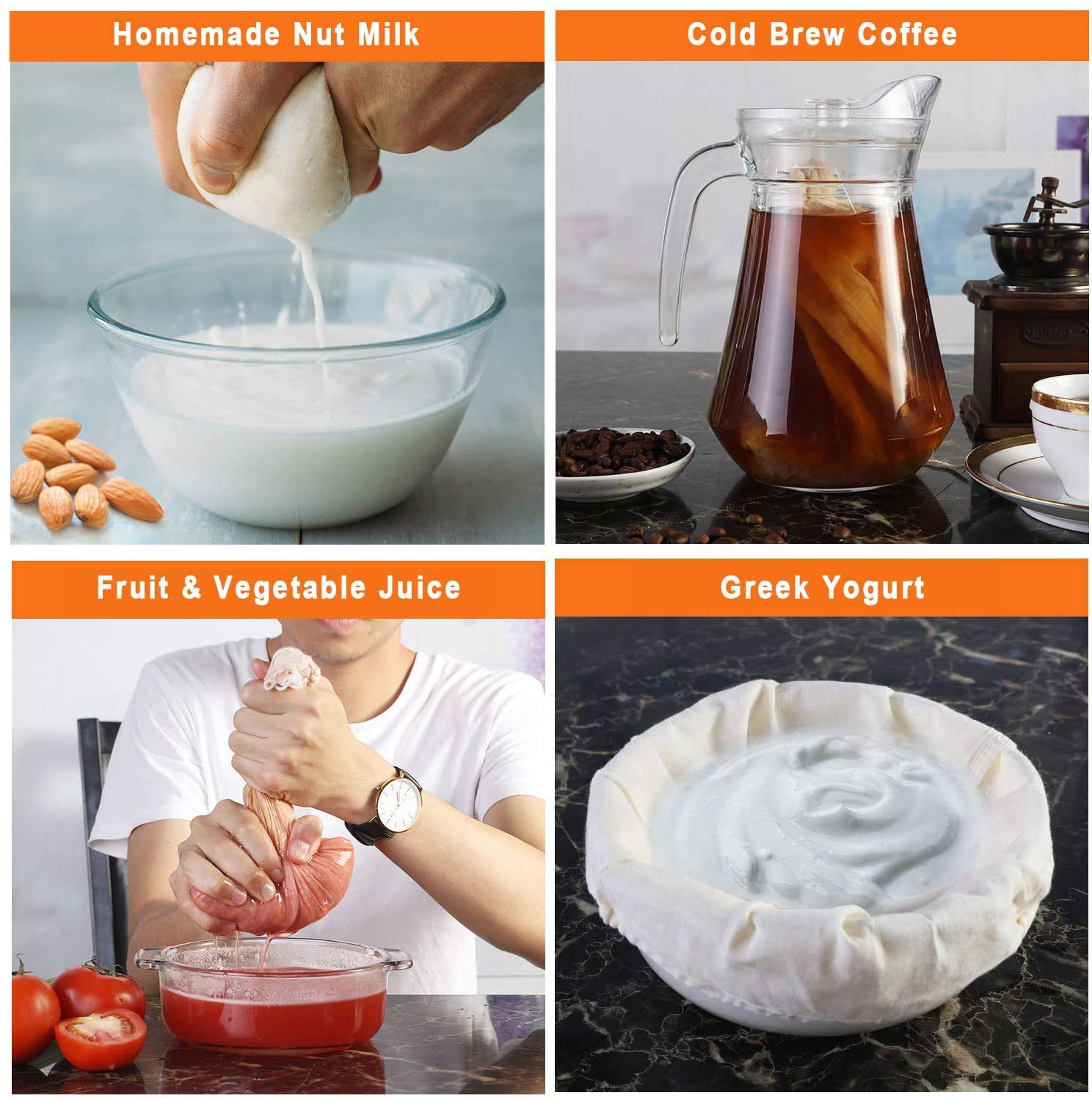 Homemade Nut Milk

Cold Brew Coffee

Fruit & Vegetable Juice

Greek Yogurt