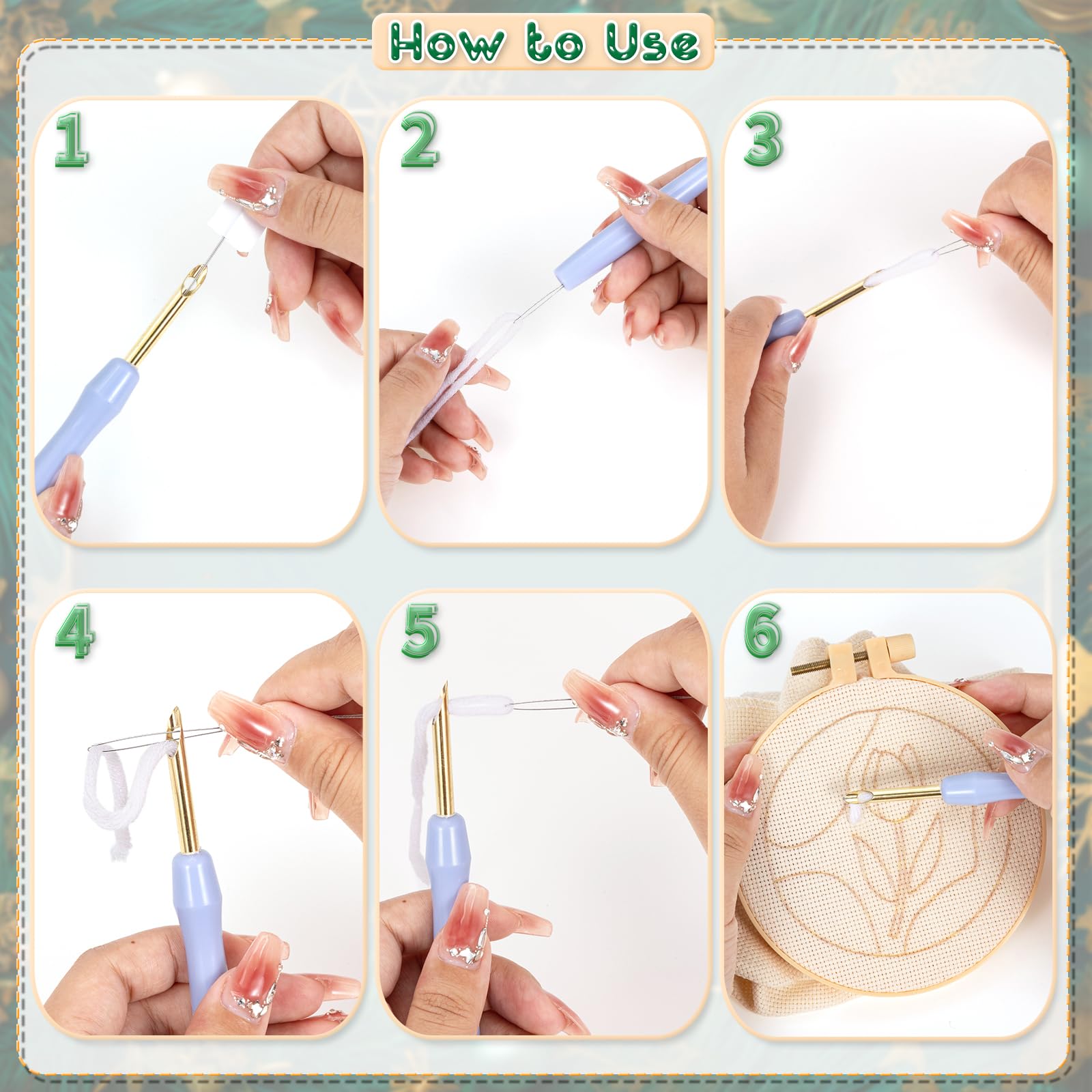 How to Use

1

2

3

4

5

6