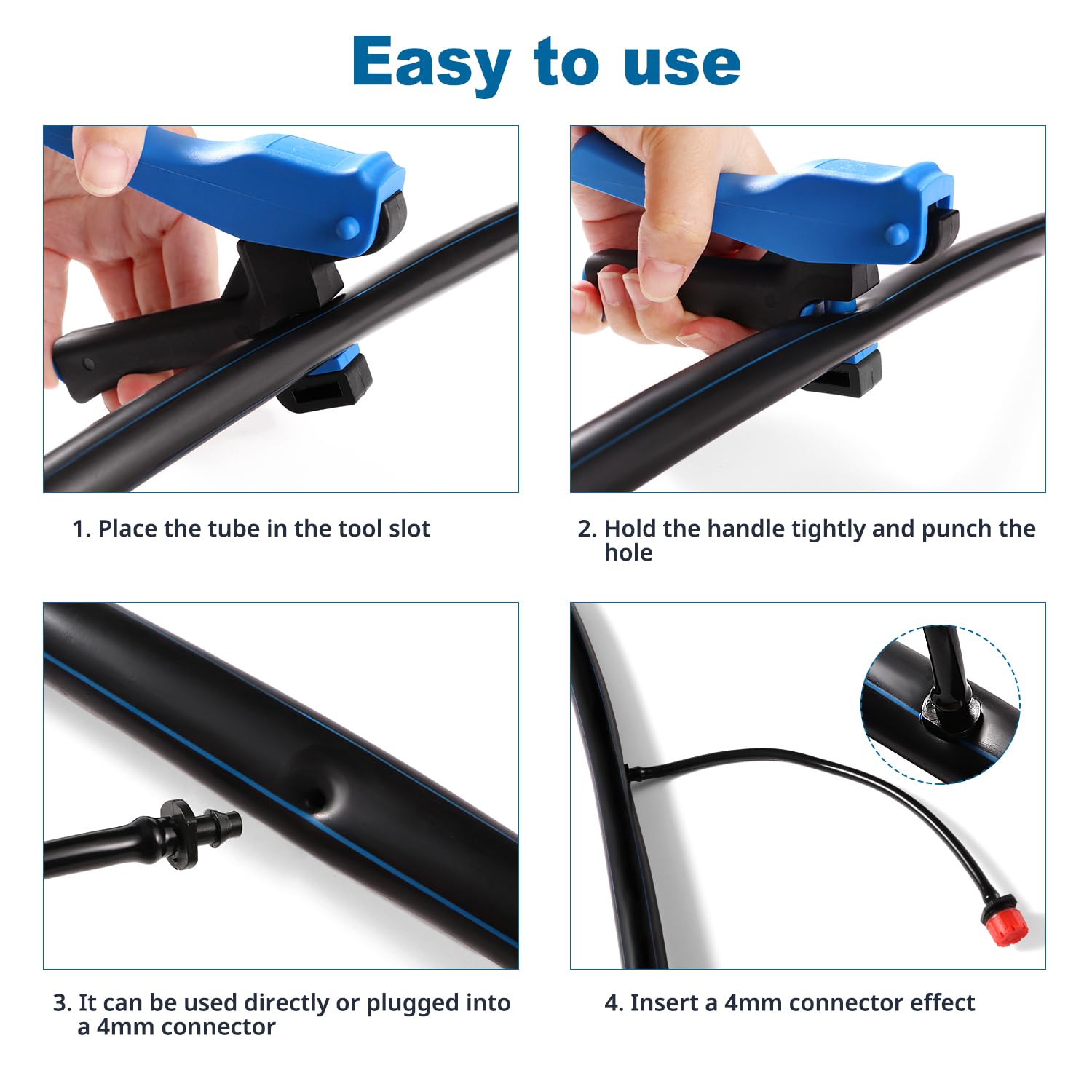 Easy to use

1. Place the tube in the tool slot

2. Hold the handle tightly and punch the hole

3. It can be used directly or plugged into a 4mm connector

4. Insert a 4mm connector effect