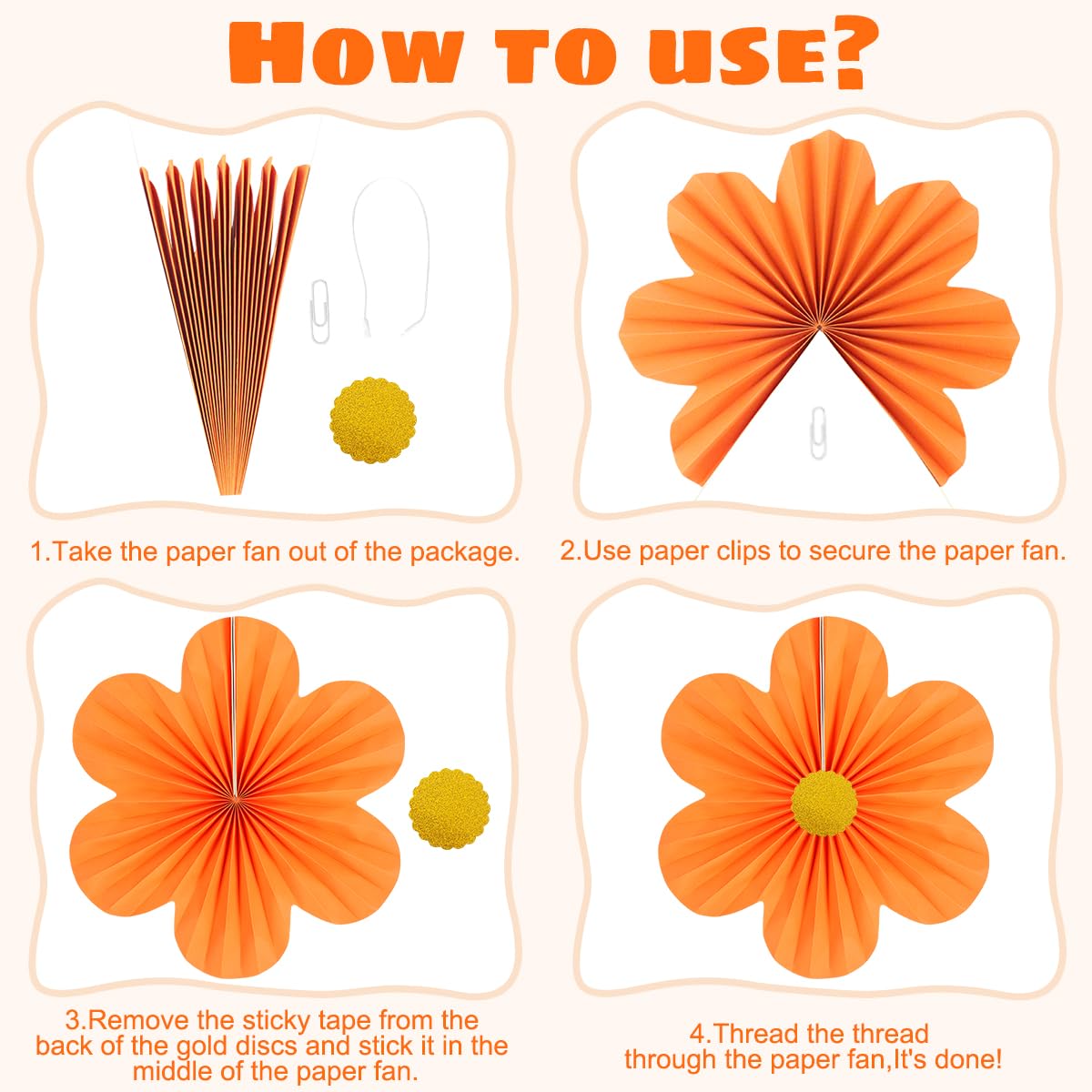 HOW TO USE?

1.Take the paper fan out of the package.

2.Use paper clips to secure the paper fan.

3.Remove the sticky tape from the back of the gold discs and stick it in the middle of the paper fan.

4.Thread the thread through the paper fan,It's done!