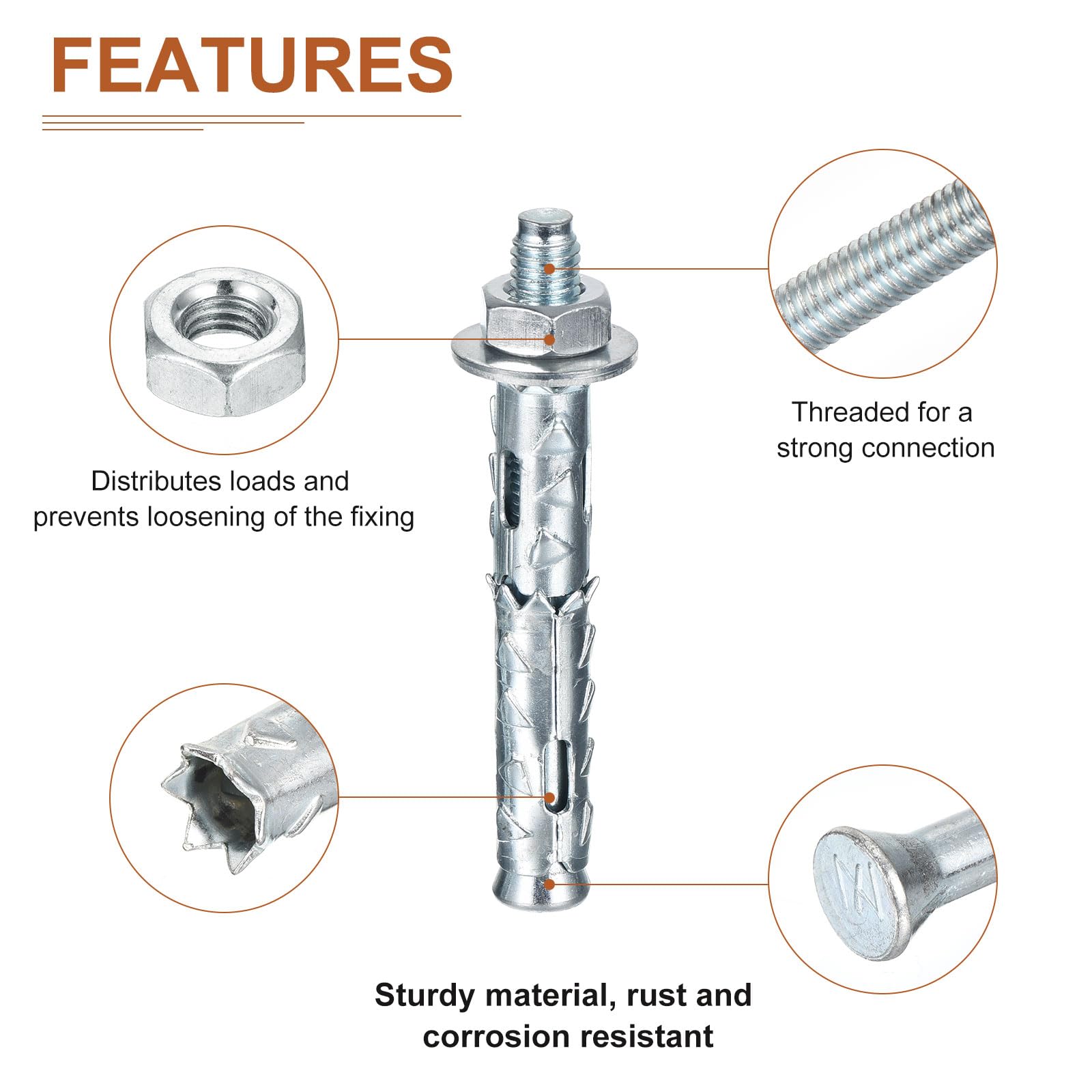 FEATURES

Distributes loads and prevents loosening of the fixing

Threaded for a strong connection

Sturdy material, rust and corrosion resistant