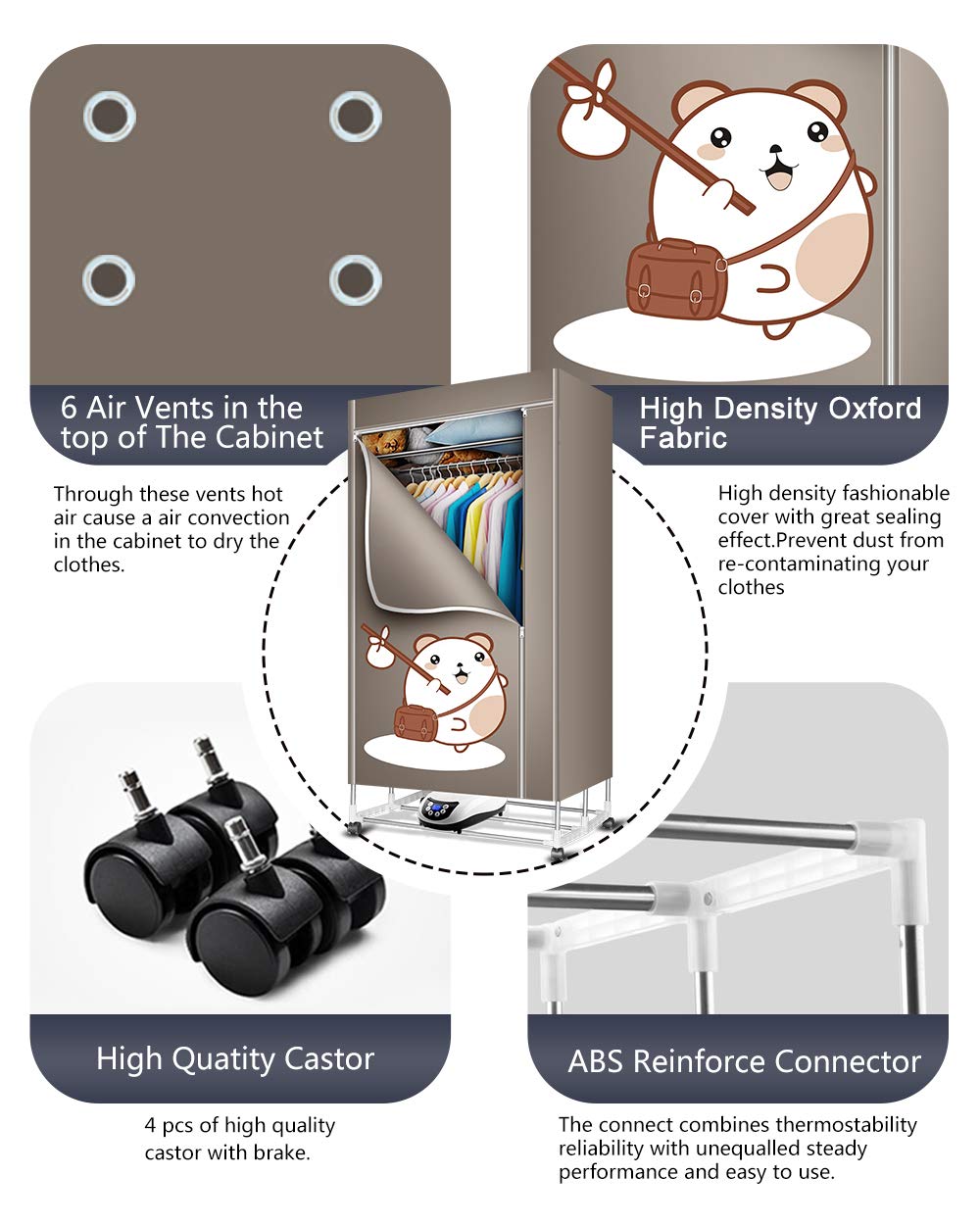 6 Air Vents in the top of The Cabinet

Through these vents hot air cause a air convection in the cabinet to dry the clothes.

High Density Oxford Fabric

High density fashionable cover with great sealing effect.Prevent dust from re-contaminating your clothes

High Quatity Castor

4 pcs of high quality castor with brake.

ABS Reinforce Connector

The connect combines thermostability reliability with unequalled steady performance and easy to use.