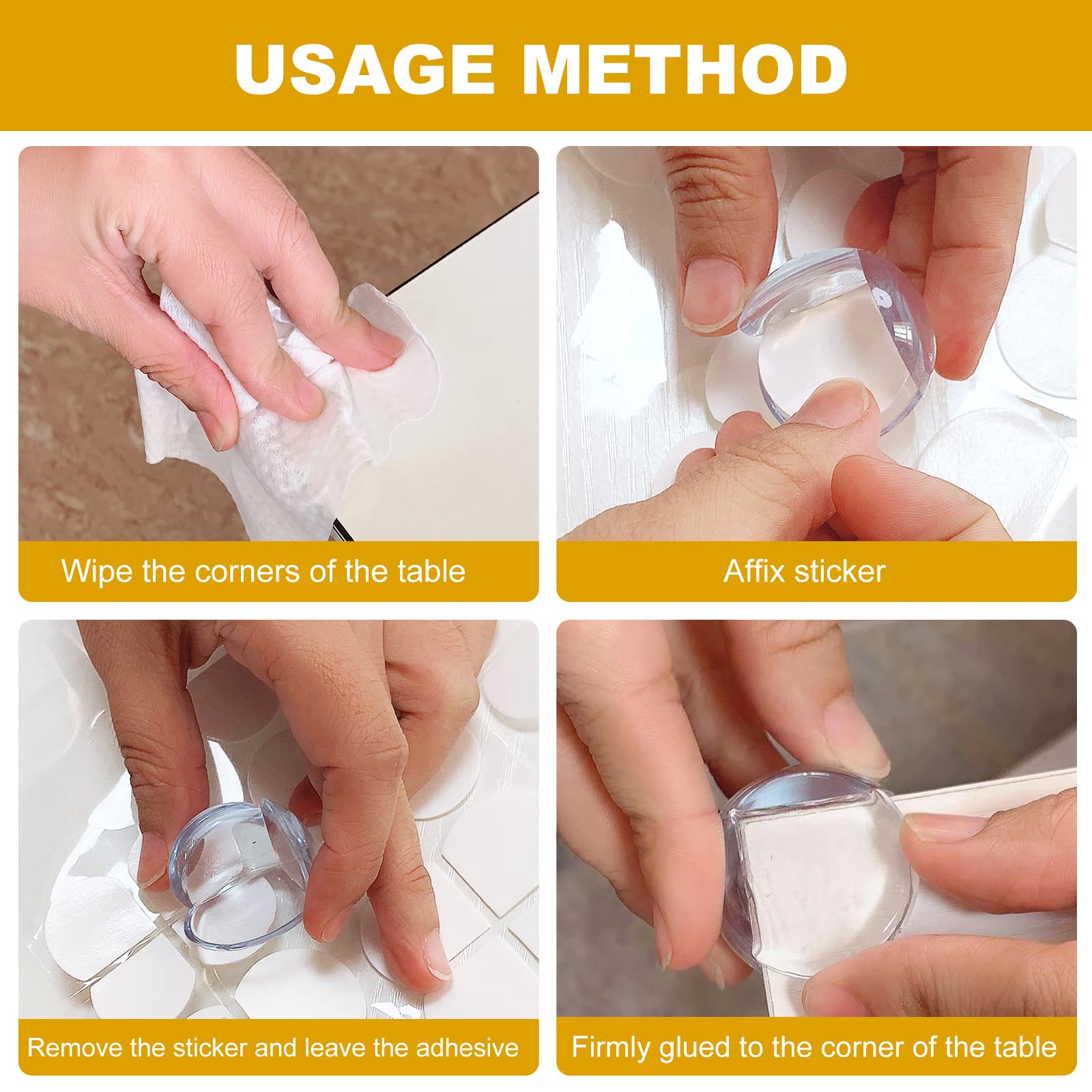 USAGE METHOD

Wipe the corners of the table

Affix sticker

Remove the sticker and leave the adhesive

Firmly glued to the corner of the table