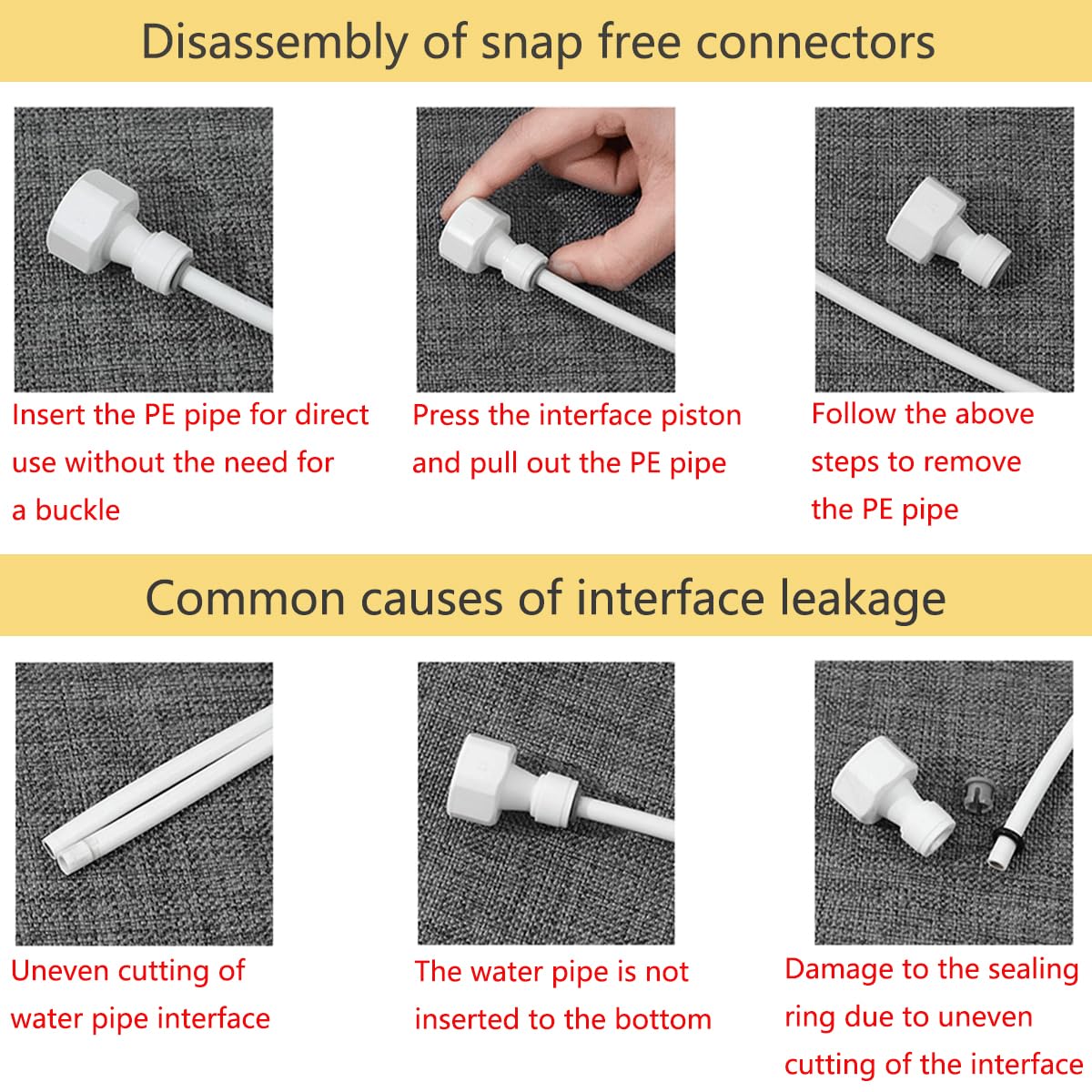 Disassembly of snap free connectors

Insert the PE pipe for direct use without the need for a buckle

Press the interface piston and pull out the PE pipe

Follow the above steps to remove the PE pipe

Common causes of interface leakage

Uneven cutting of water pipe interface

The water pipe is not inserted to the bottom

Damage to the sealing ring due to uneven cutting of the interface