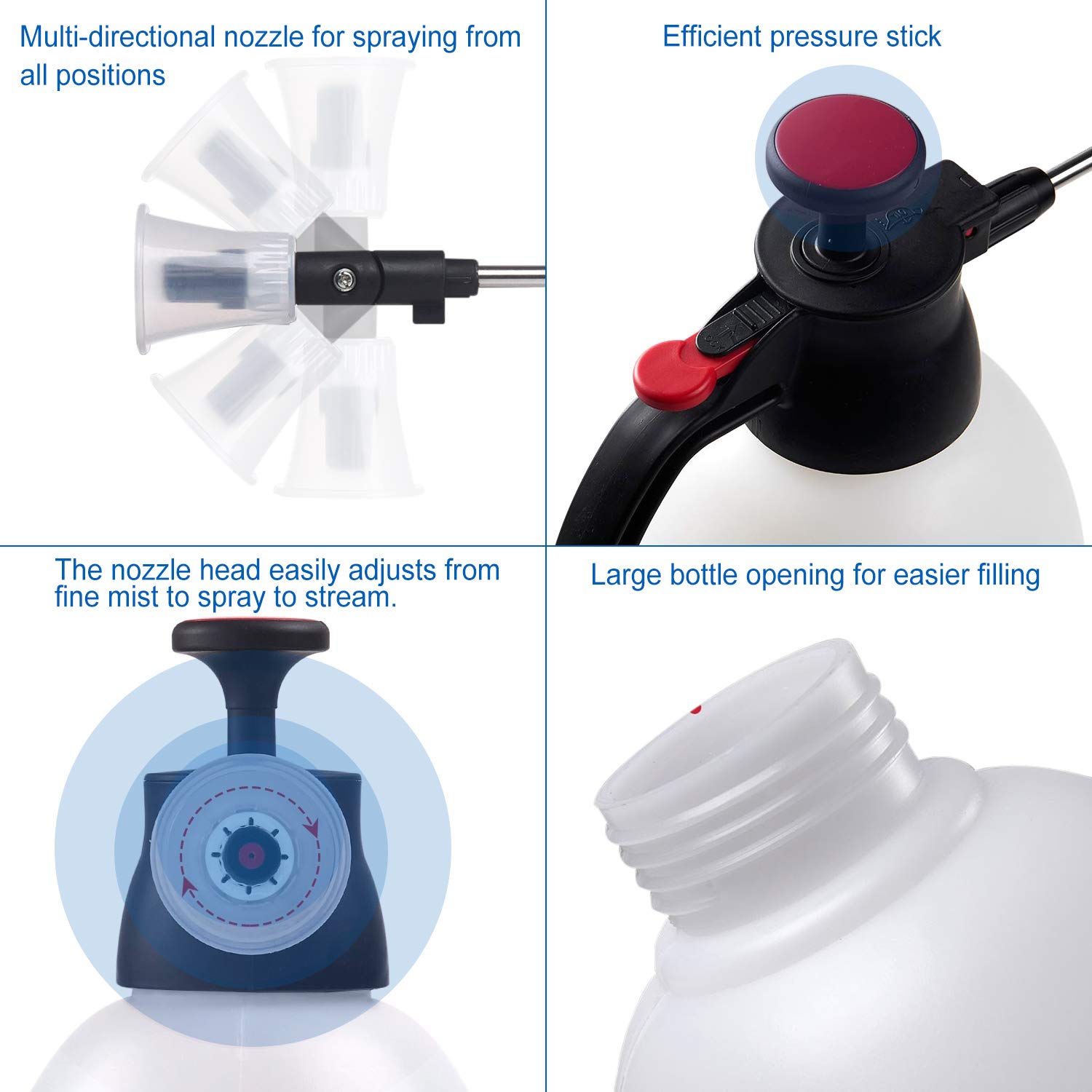 Multi-directional nozzle for spraying from all positions

Efficient pressure stick

The nozzle head easily adjusts from fine mist to spray to stream.

Large bottle opening for easier filling