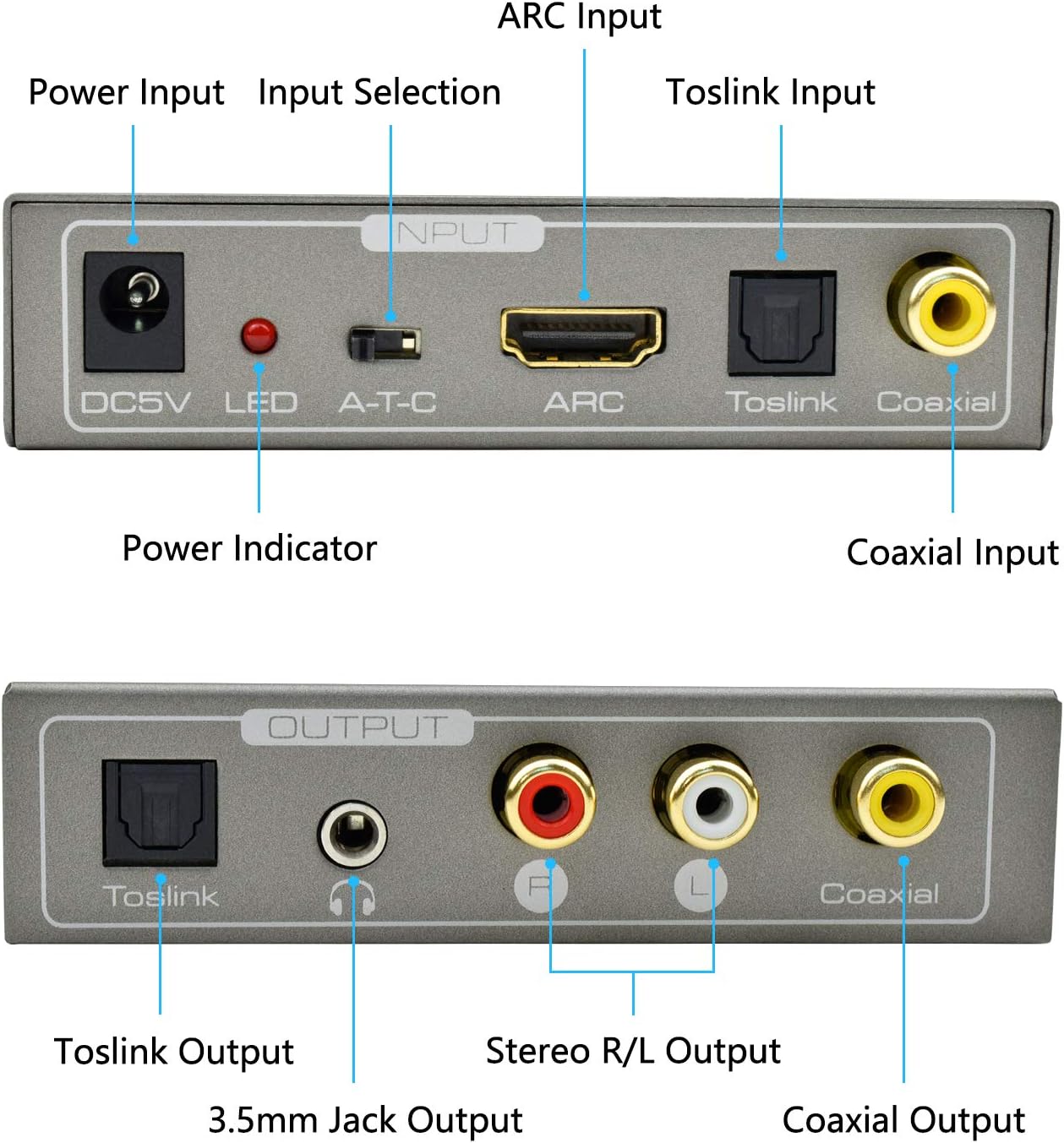 ARC Input

Power Input

Input Selection

Toslink Input

INPUT

DC5V

LED

A-T-C

ARC

Toslink

Coaxial

Power Indicator

Coaxial Input

OUTPUT

Toslink

R

L

Coaxial

Toslink Output

Stereo R/L Output

3.5mm Jack Output

Coaxial Output