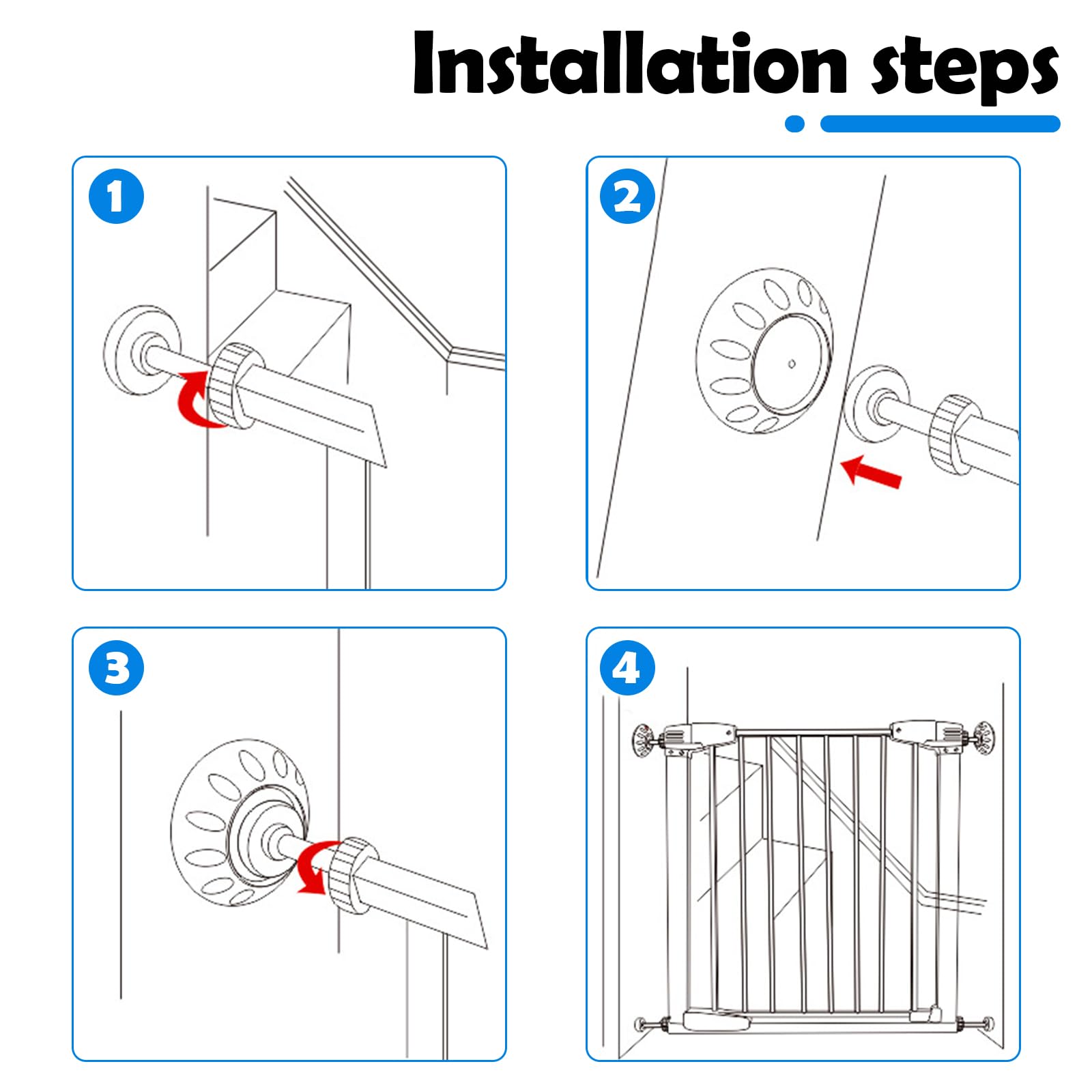 Installation steps

1

2

3

4