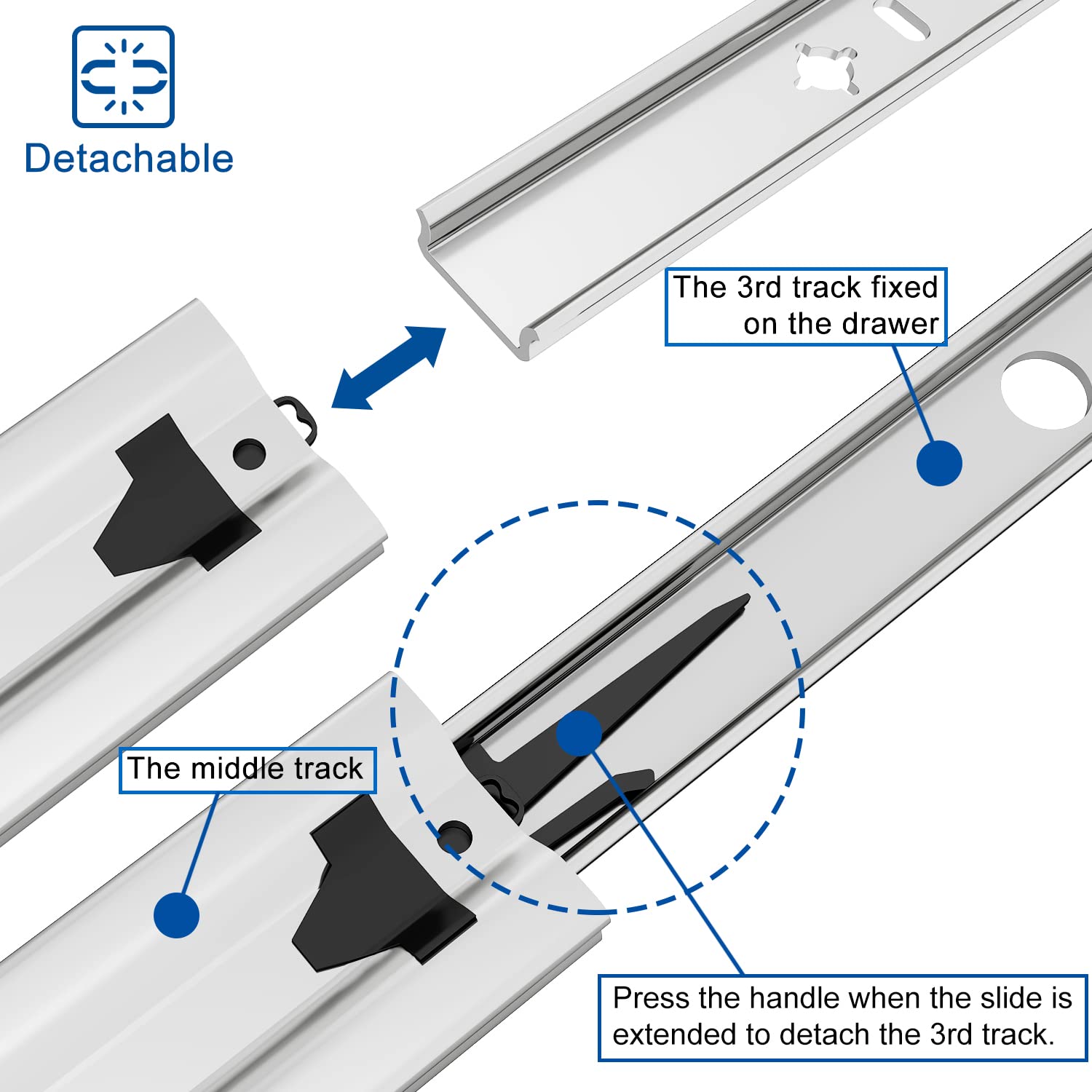 Detachable

The 3rd track fixed on the drawer

The middle track

Press the handle when the slide is extended to detach the 3rd track.