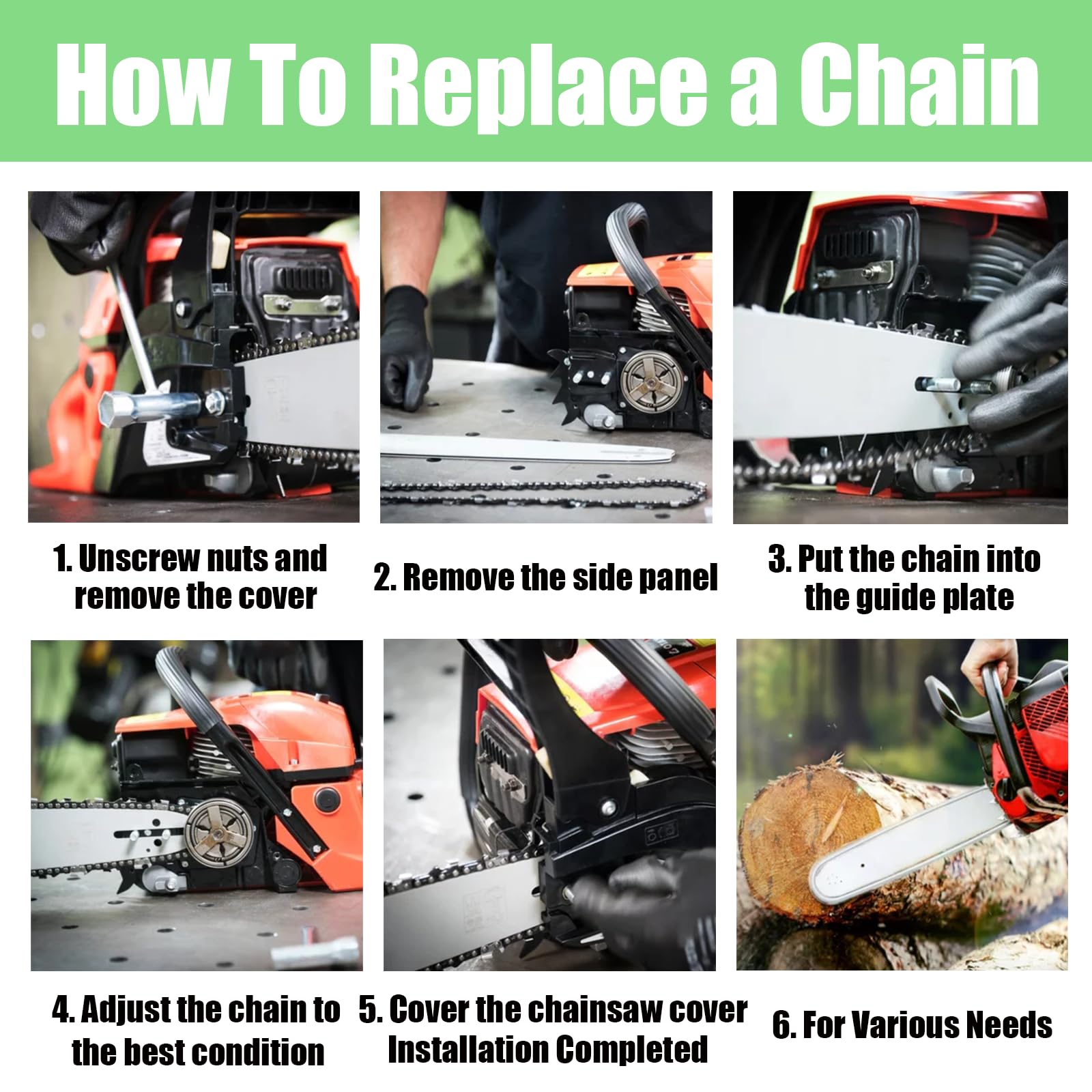 How To Replace a Chain

1. Unscrew nuts and remove the cover

2. Remove the side panel

3. Put the chain into the guide plate

4. Adjust the chain to the best condition

5. Cover the chainsaw cover Installation Completed

6. For Various Needs