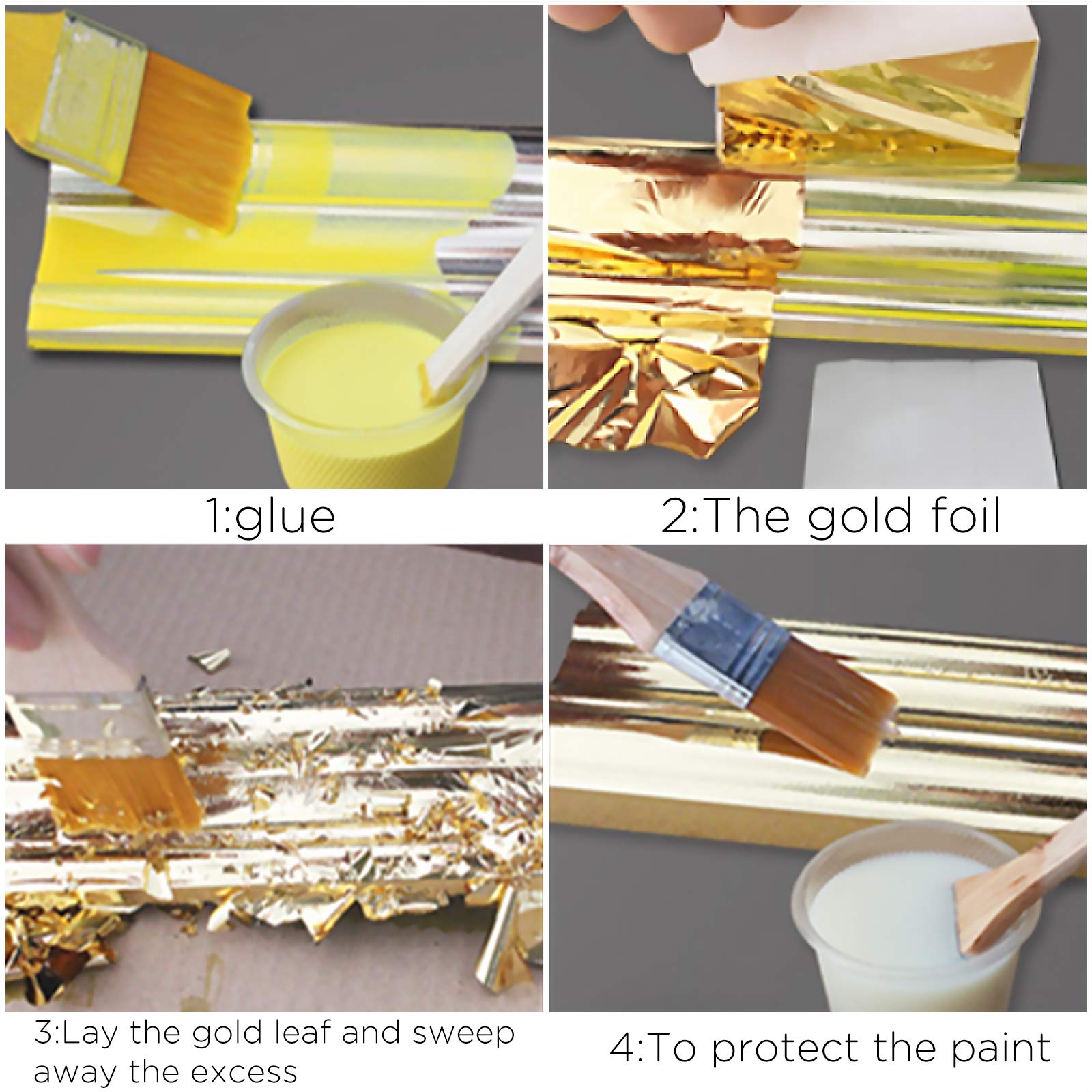 1:glue

2:The gold foil

3:Lay the gold leaf and sweep away the excess

4:To protect the paint