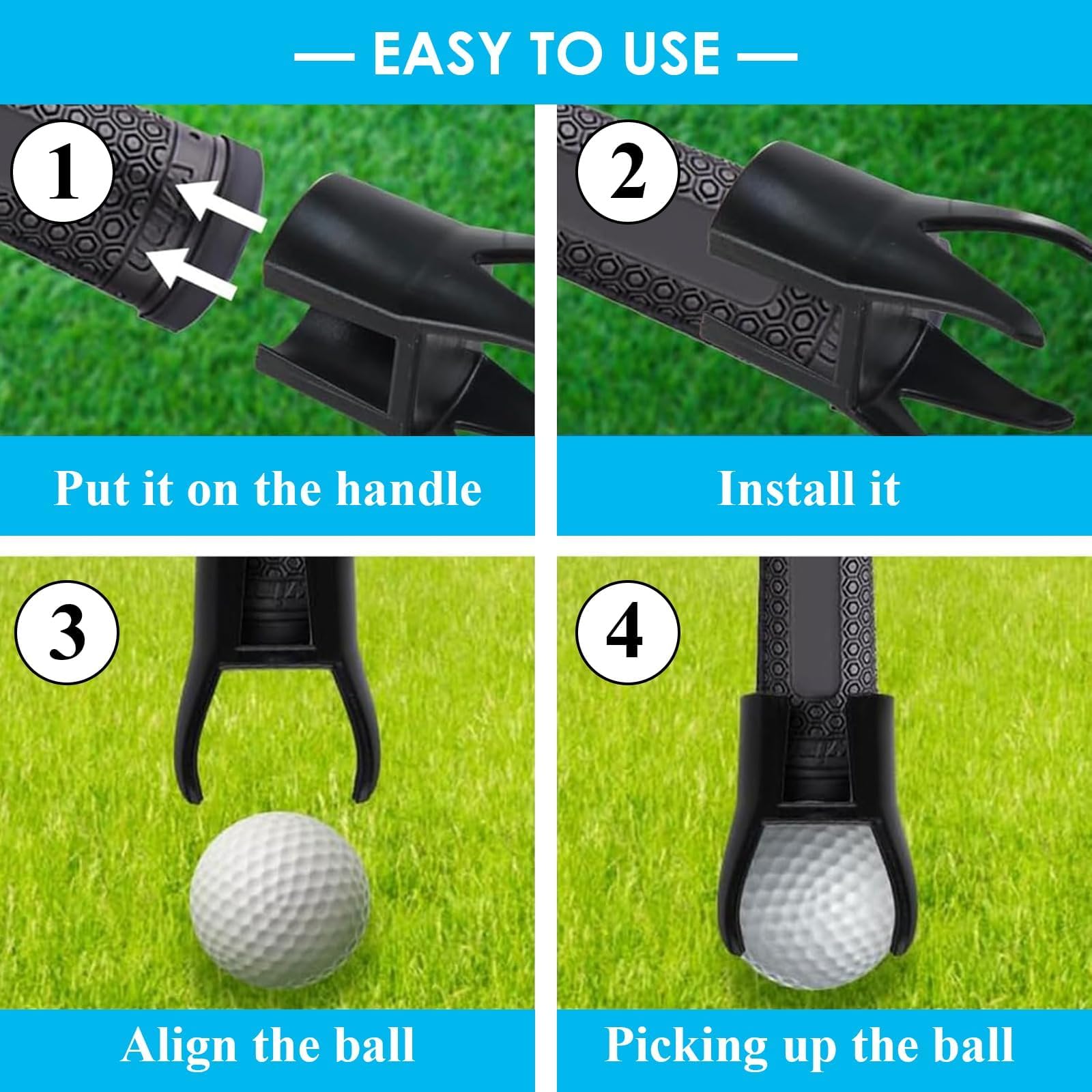 — EASY TO USE —

1

Put it on the handle

2

Install it

3

Align the ball

4

Picking up the ball