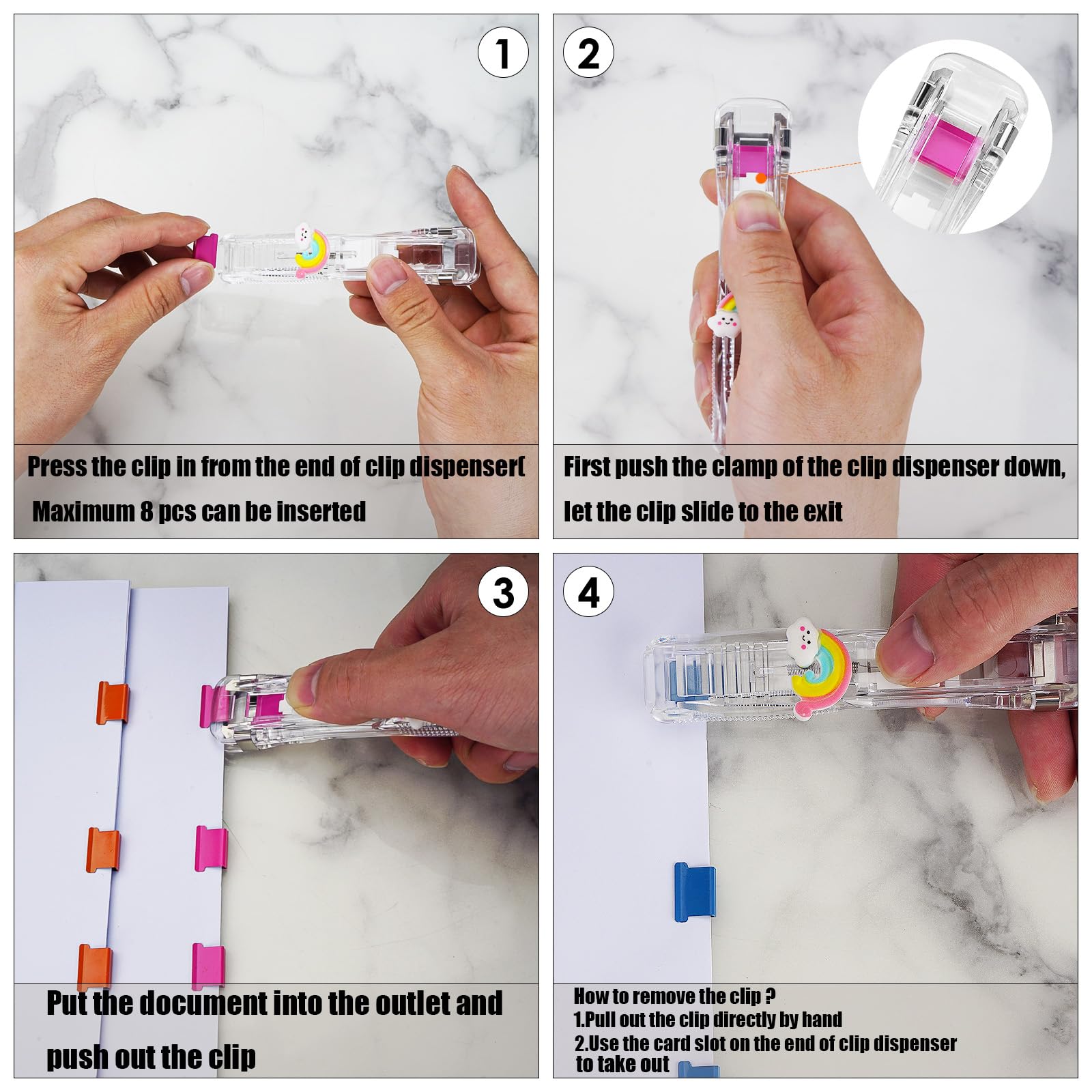 1

Press the clip in from the end of clip dispenser(

Maximum 8 pcs can be inserted

2

First push the clamp of the clip dispenser down,

let the clip slide to the exit

3

Put the document into the outlet and

push out the clip

4

How to remove the clip ?
1.Pull out the clip directly by hand
2.Use the card slot on the end of clip dispenser
to take out