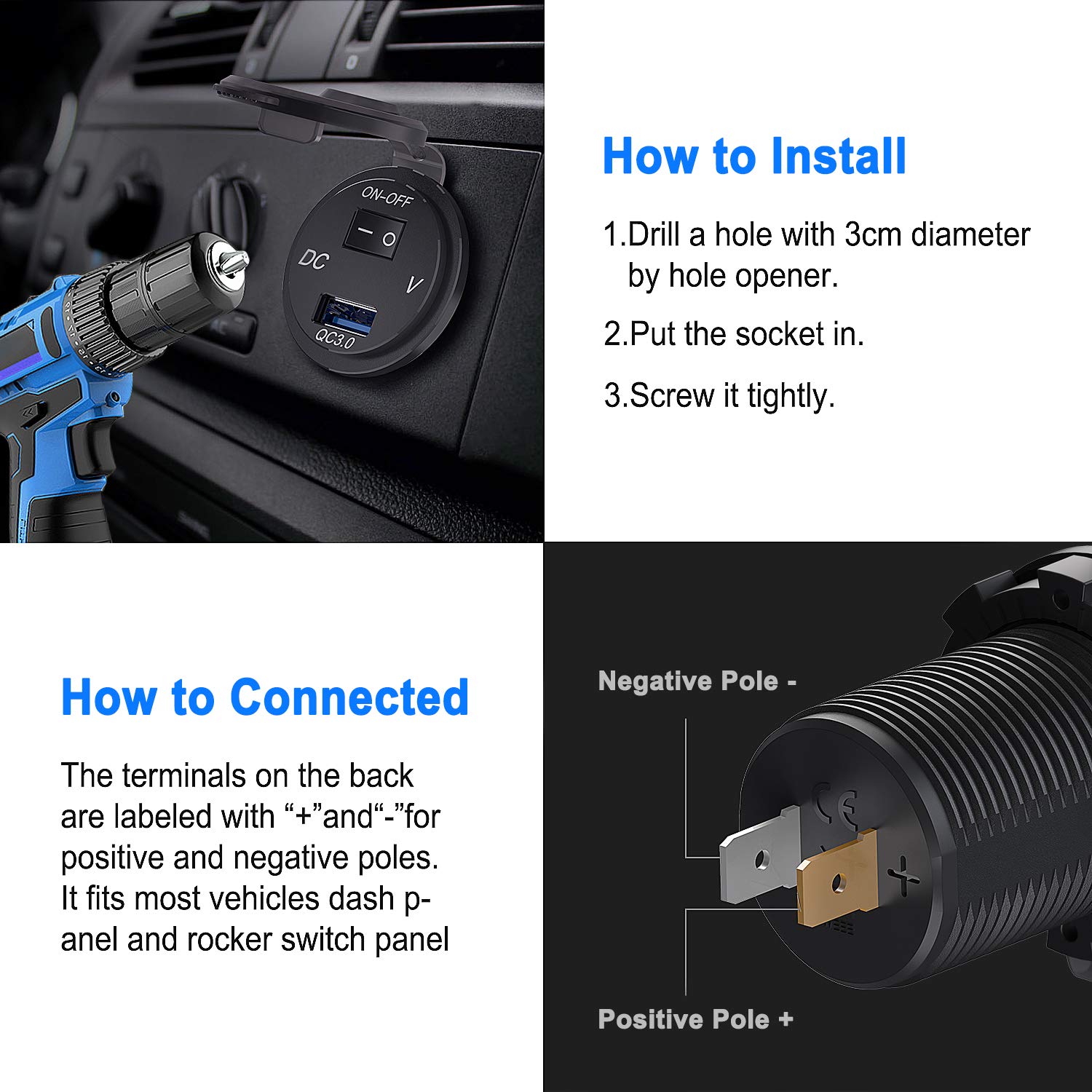 ON-OFF

DC

V

QC3.0

How to Install

1.Drill a hole with 3cm diameter by hole opener.

2.Put the socket in.

3.Screw it tightly.

How to Connected

The terminals on the back are labeled with “+”and“-”for positive and negative poles. It fits most vehicles dash panel and rocker switch panel

Negative Pole -

CE

+

Positive Pole +