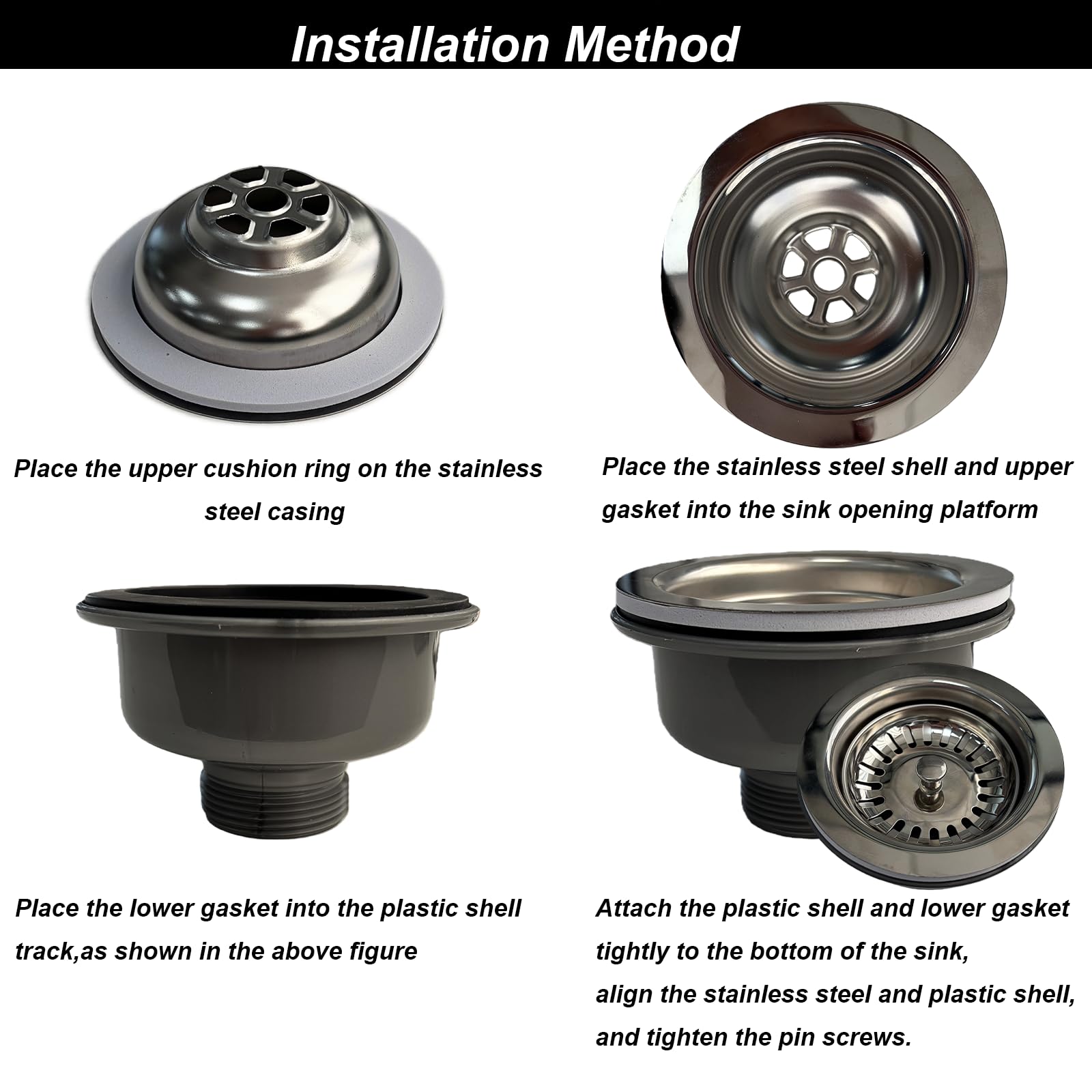 Installation Method

Place the upper cushion ring on the stainless steel casing

Place the stainless steel shell and upper gasket into the sink opening platform

Place the lower gasket into the plastic shell track,as shown in the above figure

Attach the plastic shell and lower gasket tightly to the bottom of the sink,
align the stainless steel and plastic shell,
and tighten the pin screws.