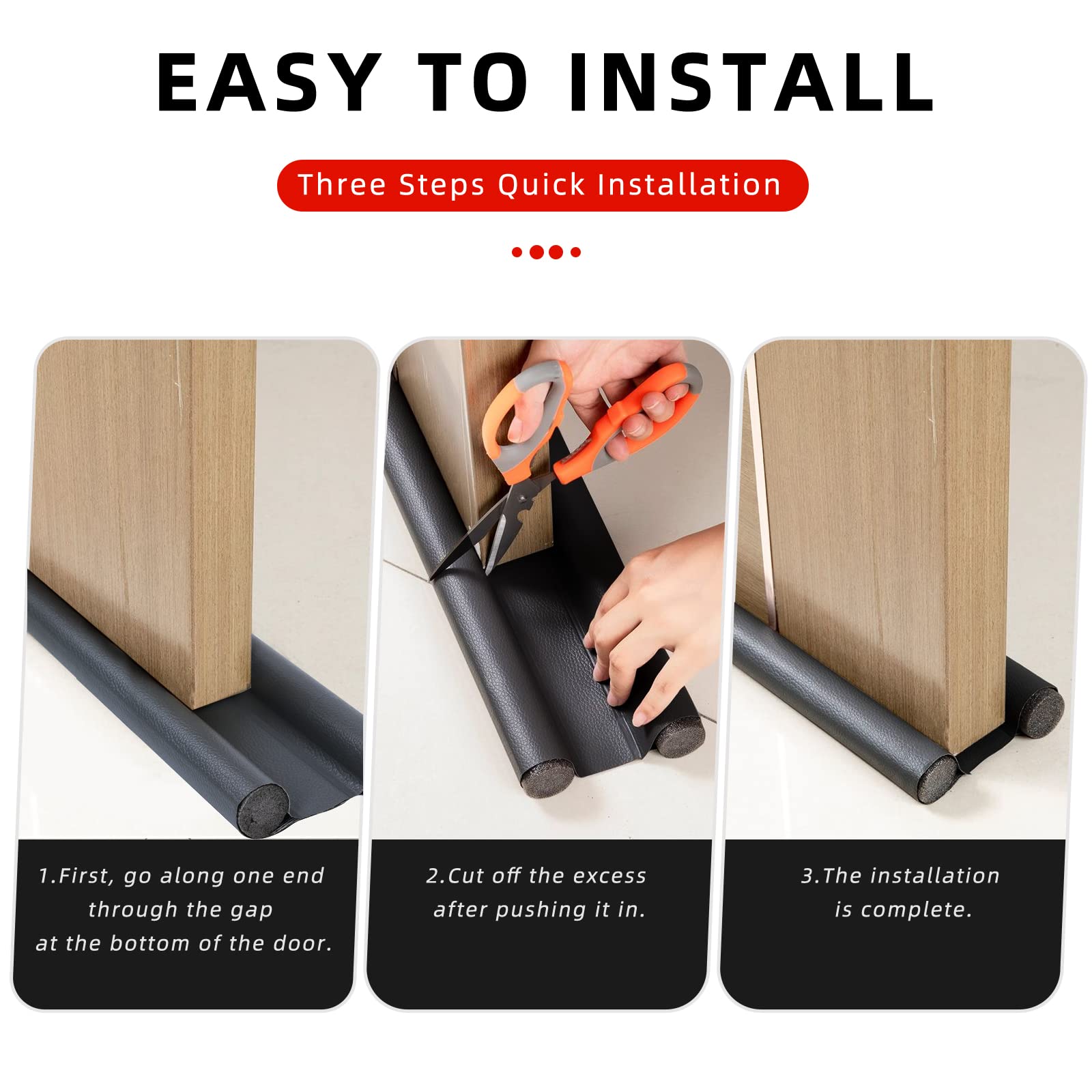 EASY TO INSTALL

Three Steps Quick Installation

1.First, go along one end through the gap at the bottom of the door.

2.Cut off the excess after pushing it in.

3.The installation is complete.