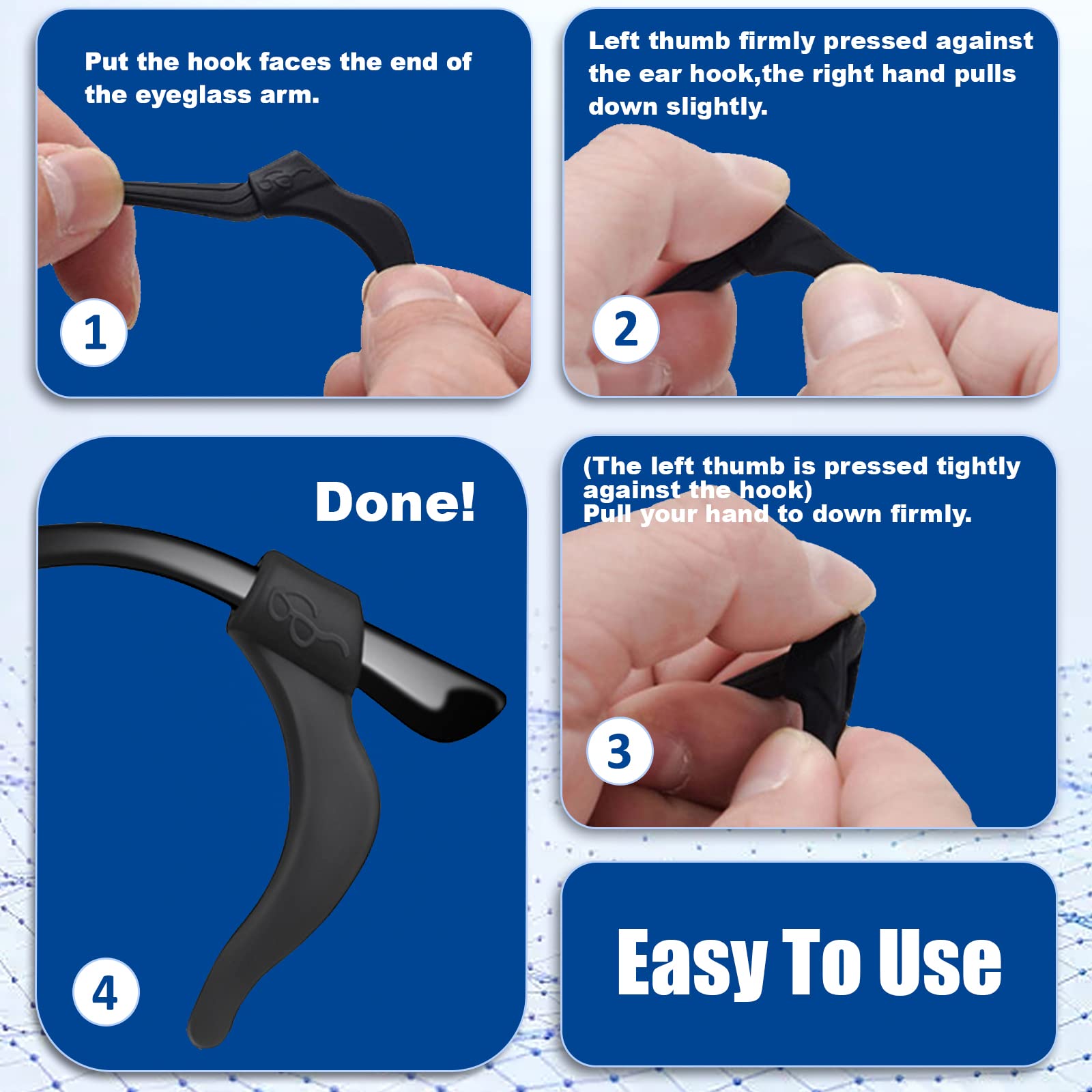 Put the hook faces the end of the eyeglass arm.

1

Left thumb firmly pressed against the ear hook,the right hand pulls down slightly.

2

Done!

4

(The left thumb is pressed tightly against the hook)
Pull your hand to down firmly.

3

Easy To Use