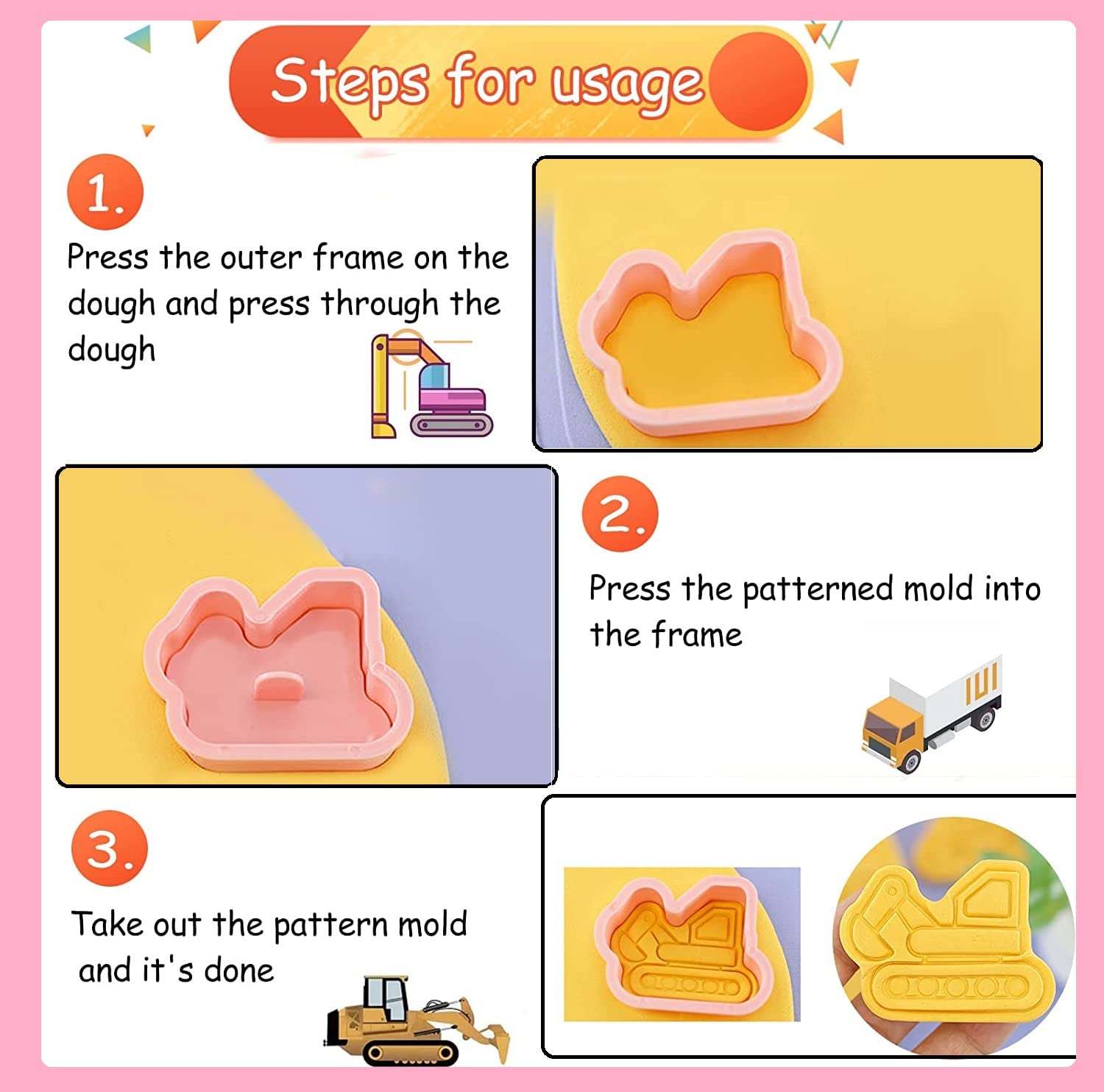 Steps for usage

1.

Press the outer frame on the dough and press through the dough

2.

Press the patterned mold into the frame

3.

Take out the pattern mold and it's done