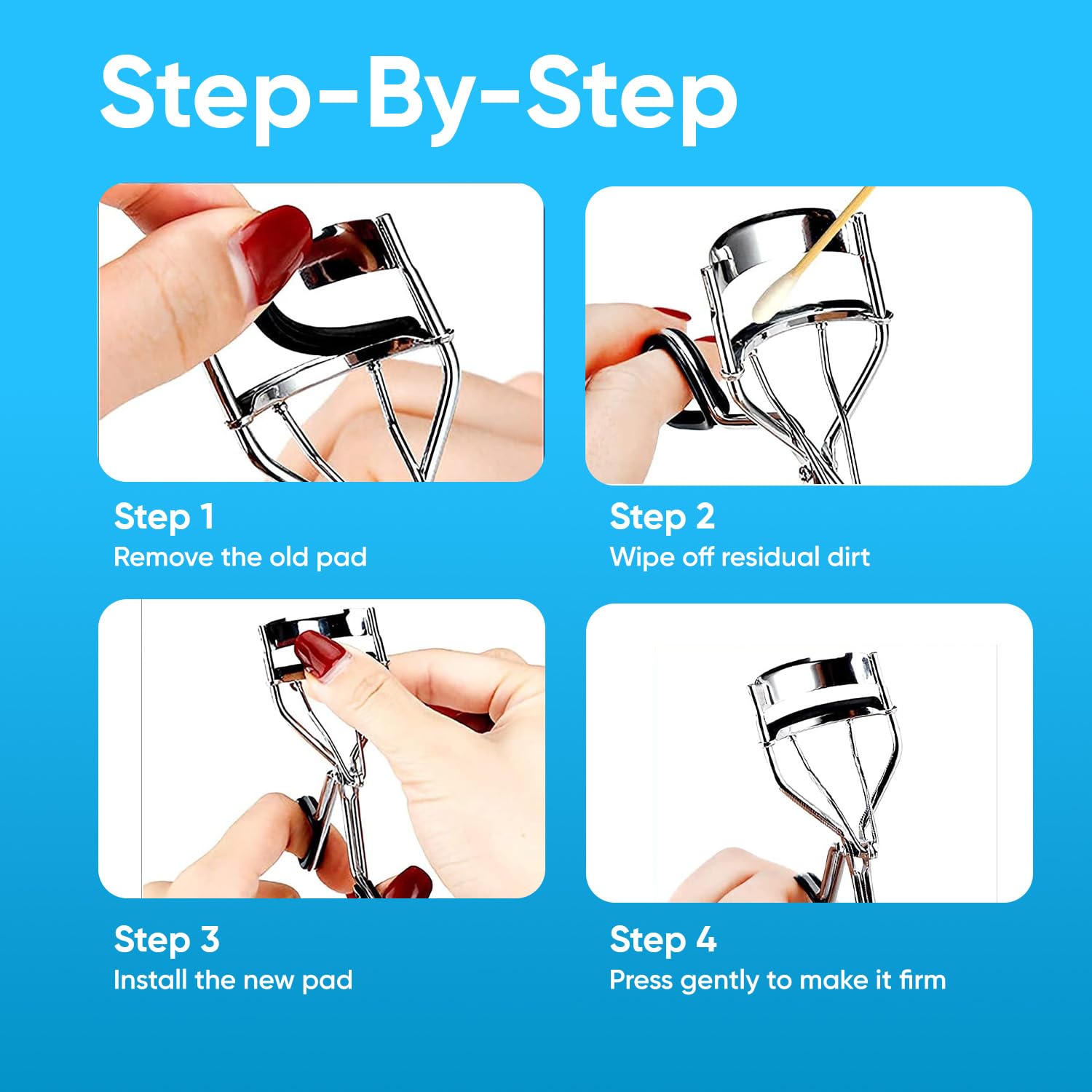 Step-By-Step

Step 1
Remove the old pad

Step 2
Wipe off residual dirt

Step 3
Install the new pad

Step 4
Press gently to make it firm