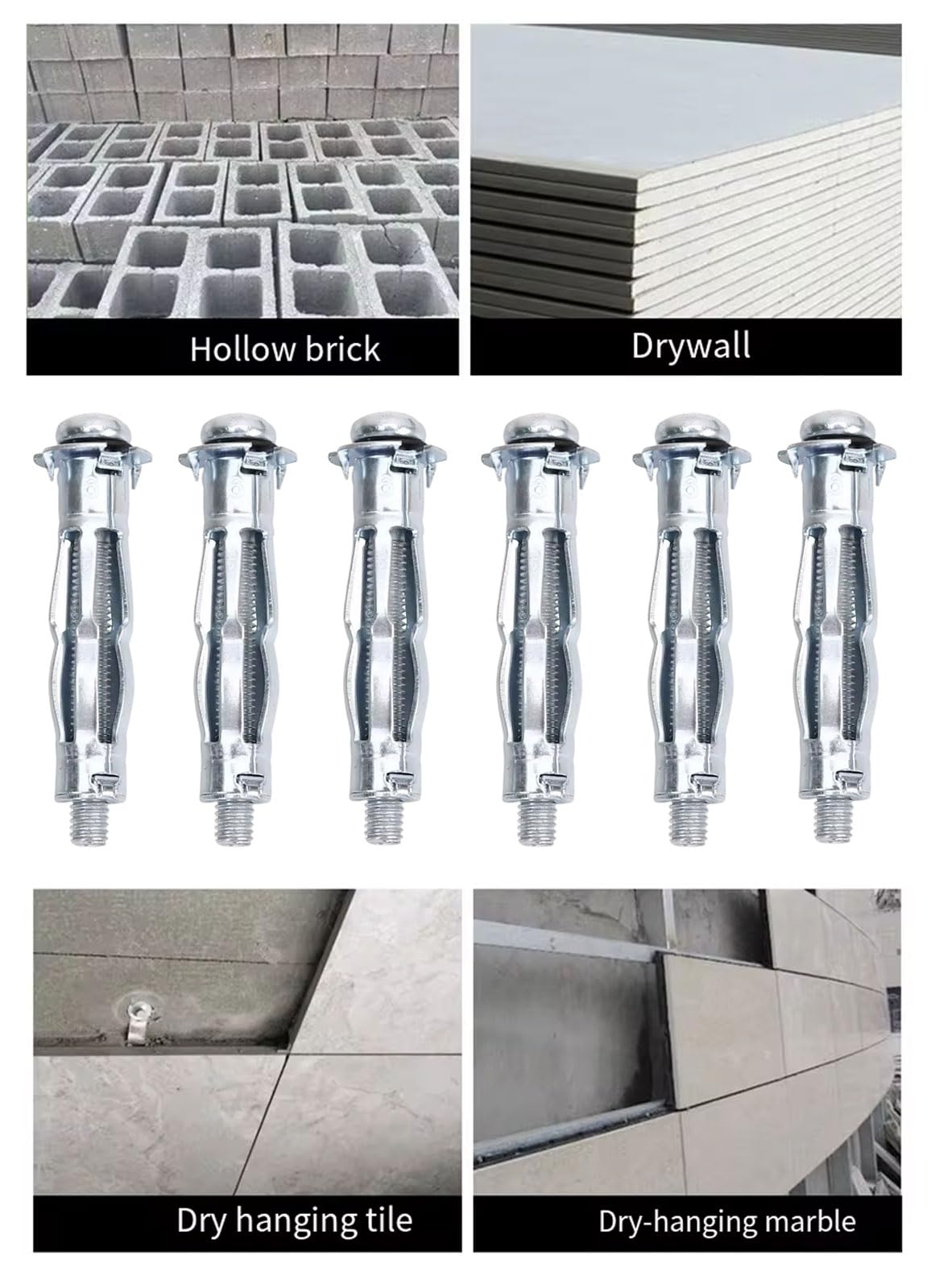 Hollow brick

Drywall

Dry hanging tile

Dry-hanging marble