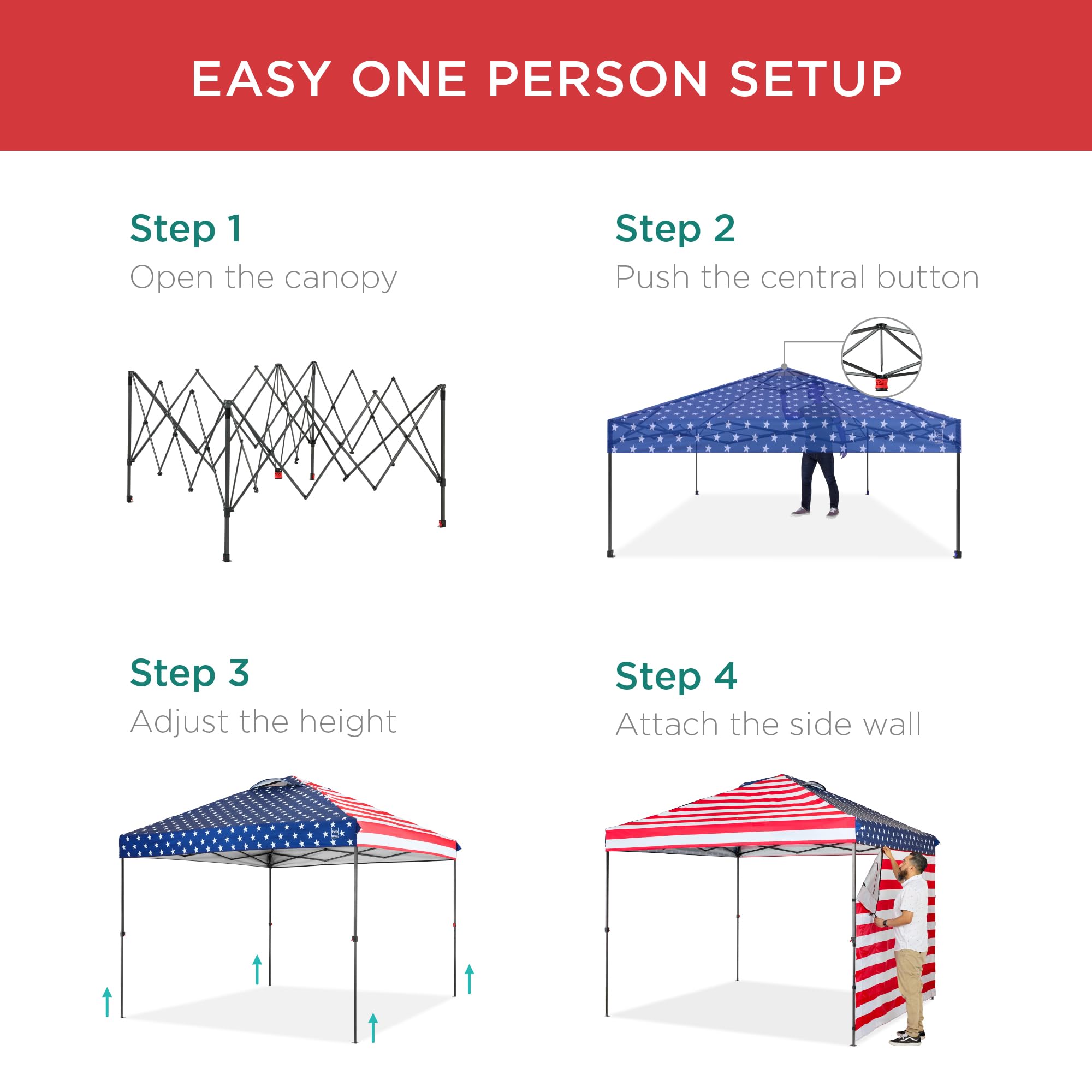 EASY ONE PERSON SETUP

Step 1
Open the canopy

Step 2
Push the central button

Step 3
Adjust the height

Step 4
Attach the side wall