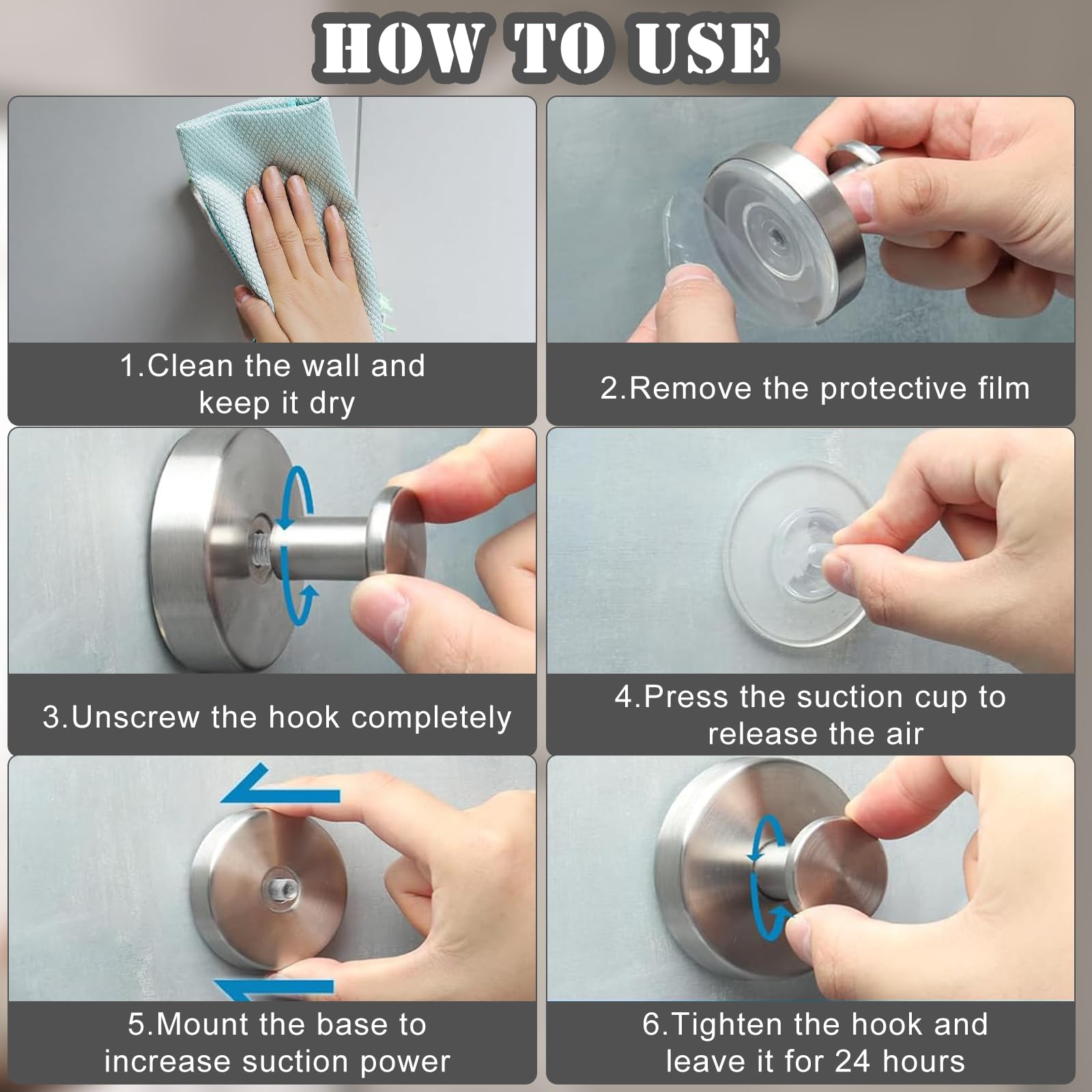 HOW TO USE

1.Clean the wall and keep it dry

2.Remove the protective film

3.Unscrew the hook completely

4.Press the suction cup to release the air

5.Mount the base to increase suction power

6.Tighten the hook and leave it for 24 hours